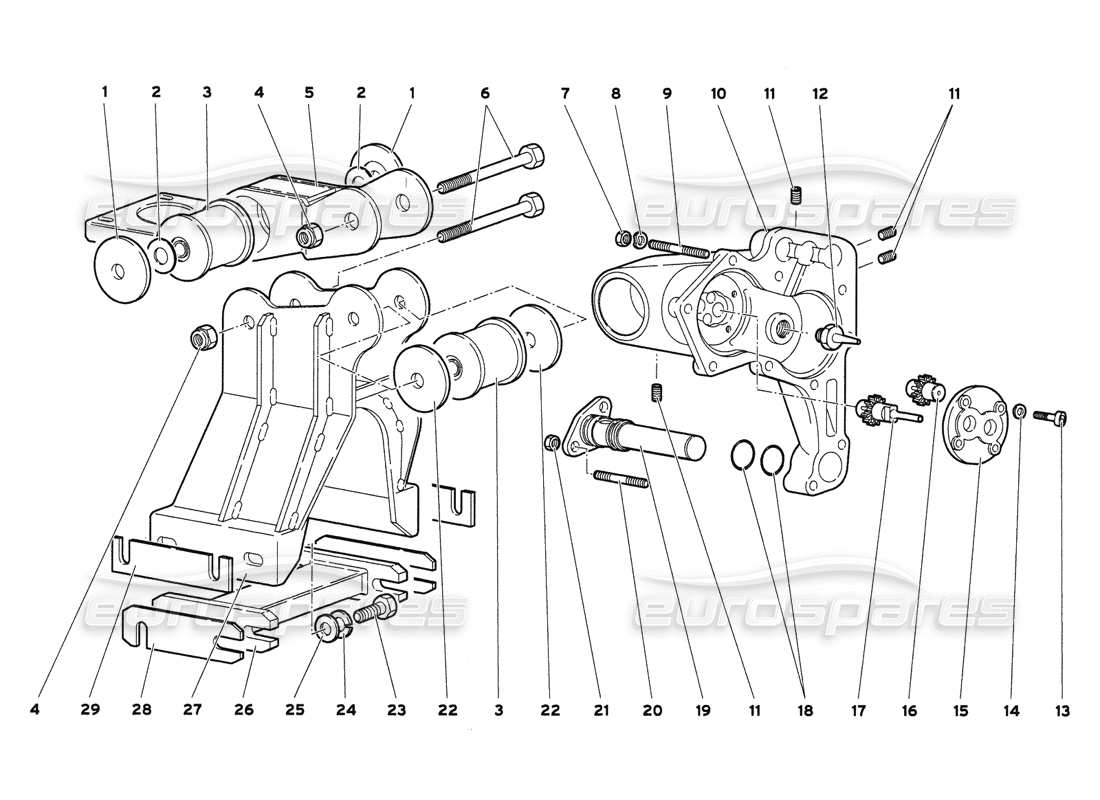 1 2 3 4 5 2 1 6 7 8 9 10 11 12 11

eurospares

eurospares

eurospares

eurospares

4 29 28 27 26 25 24 23 22 3 22 21 20 19 11 18 17 16 15 14 13