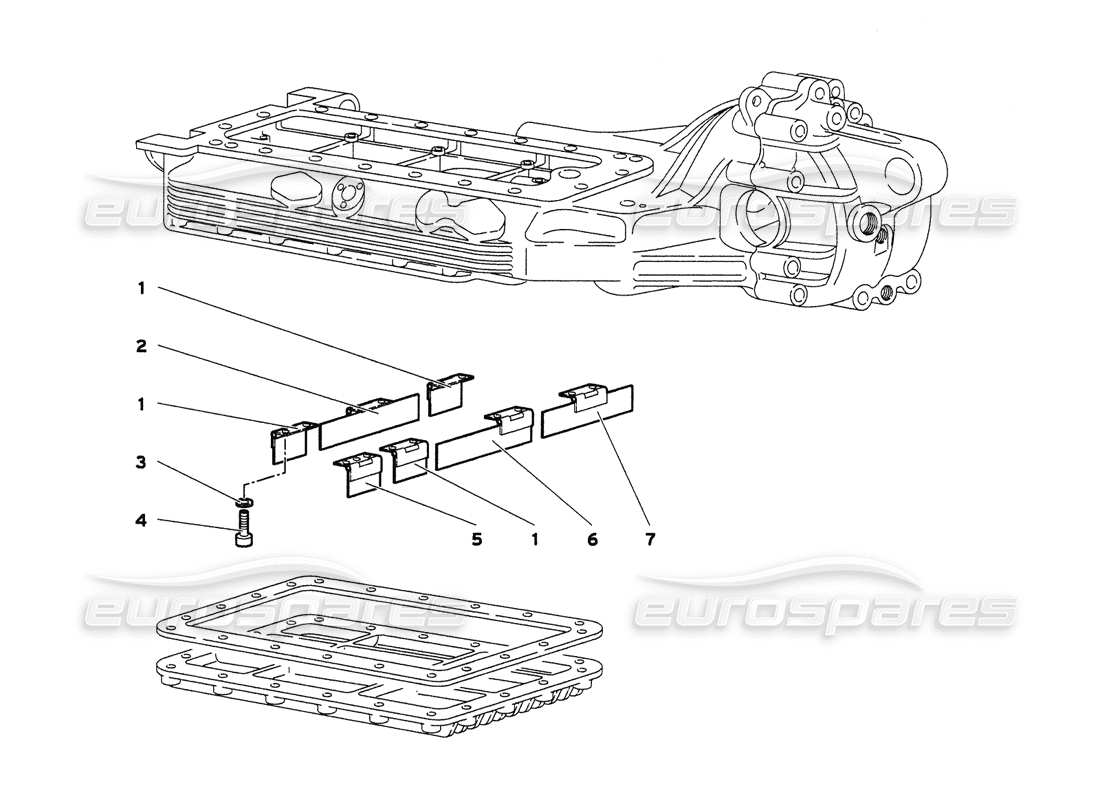 eurospares eurospares

1
2
1
3
4
5 1 6 7

eurospares eurospares