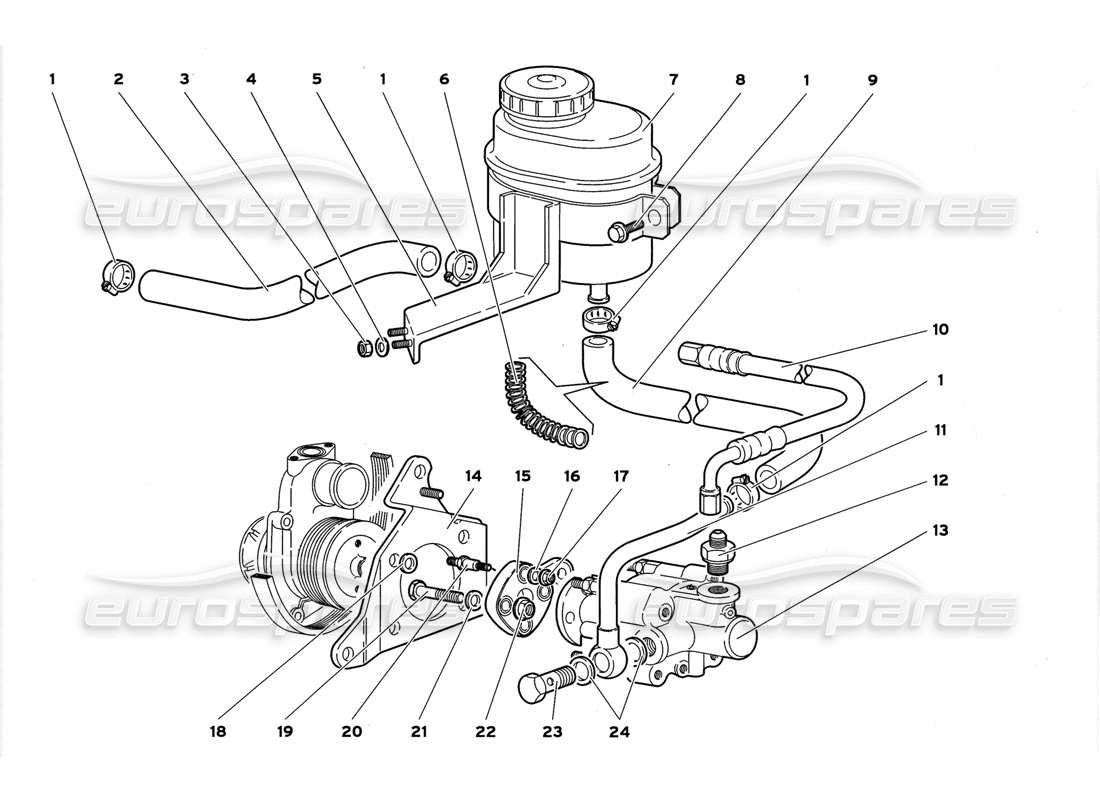 1 2 3 4 5 1 6 7 8 1 9

eurospares eurospares

10

1

11

12

13

14 15 16 17

eurospares eurospares

18 19 20 21 22 23 24