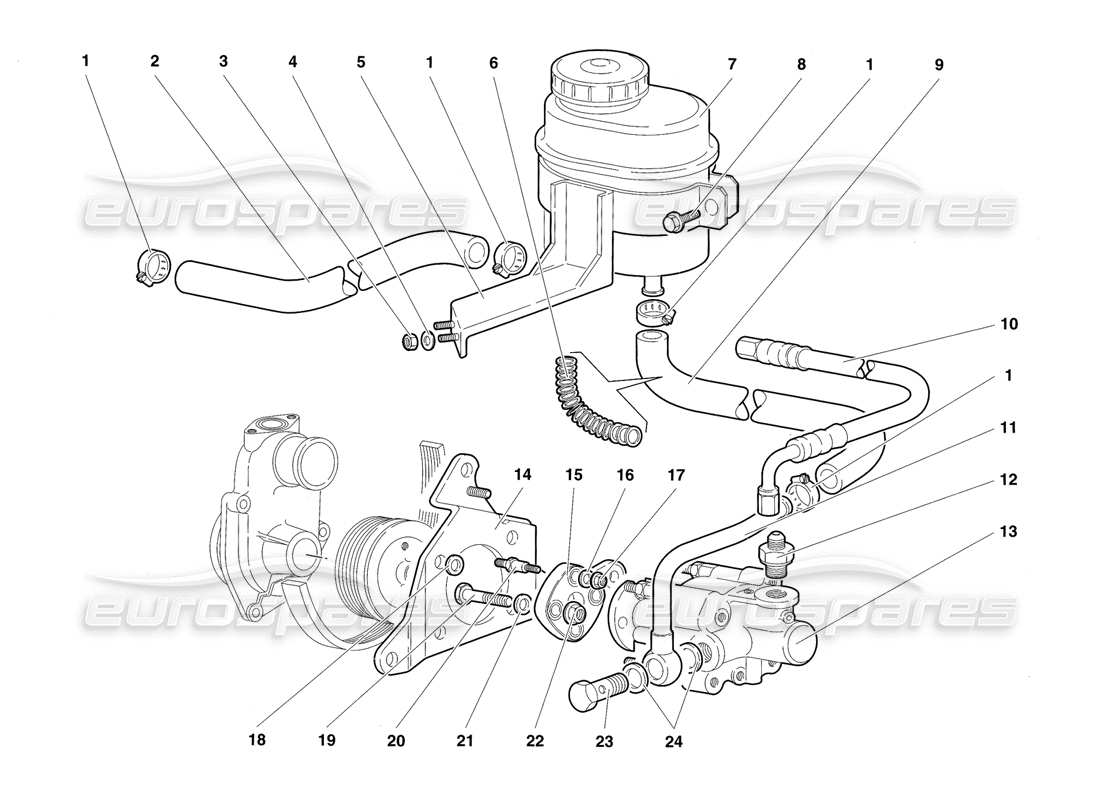 1 2 3 4 5 1 6 7 8 1 9

eurospares eurospares

10 1 11 12 13 14 15 16 17

eurospares eurospares

18 19 20 21 22 23 24