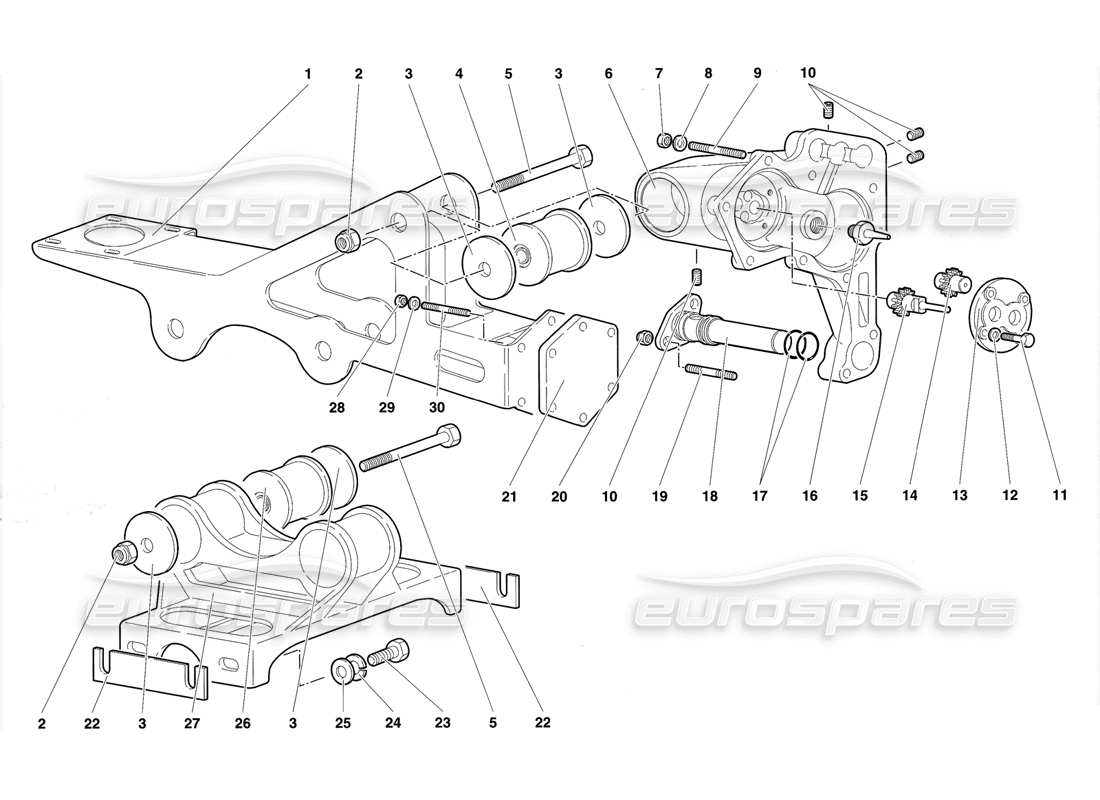 1 2 3 4 5 3 6 7 8 9 10

eurospares

eurospares

28 29 30

21 20 10 19 18 17 16 15 14 13 12 11

eurospares

eurospares

2 22 3 27 26 3 25 24 23 5 22