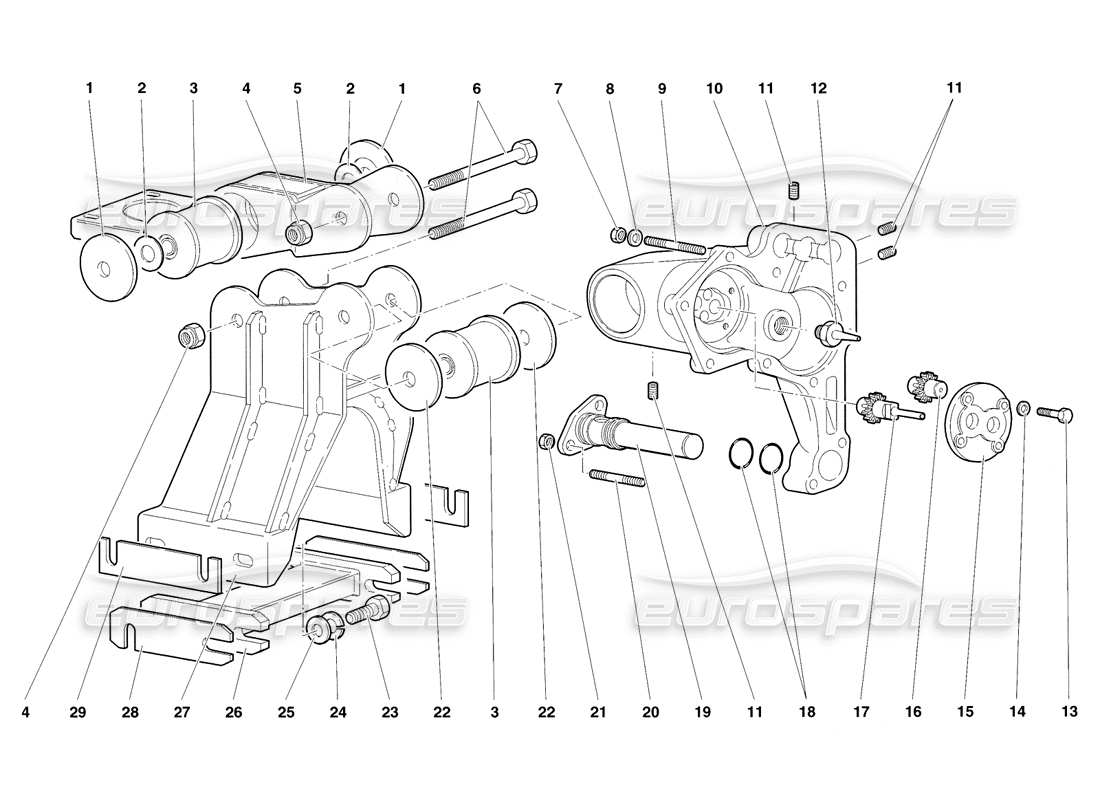 1 2 3 4 5 2 1 6 7 8 9 10 11 12 11

eurospares eurospares

eurospares eurospares

4 29 28 27 26 25 24 23 22 3 22 21 20 19 11 18 17 16 15 14 13