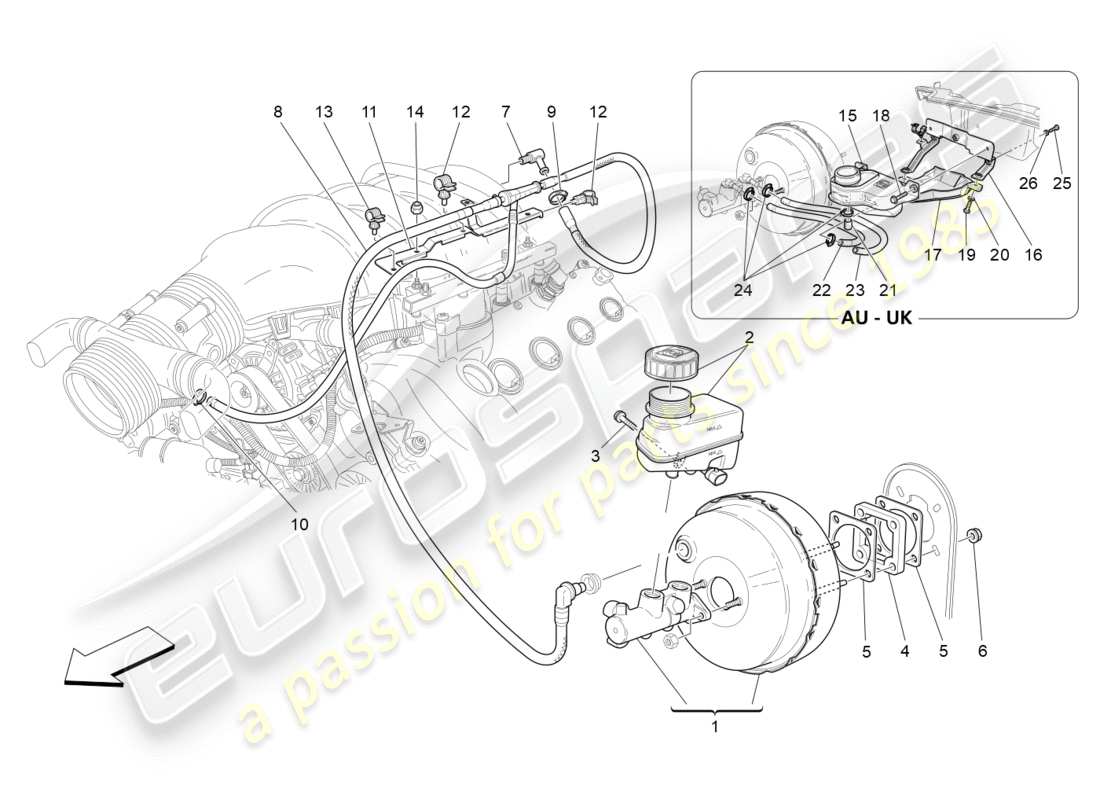 8 13 11 14 12 7 9 12

15 18 26 25

24 22 23 21 17 19 20 16

AU - UK

2

3

10

5 4 5 6

1

eurospares

a passion for parts since 1985