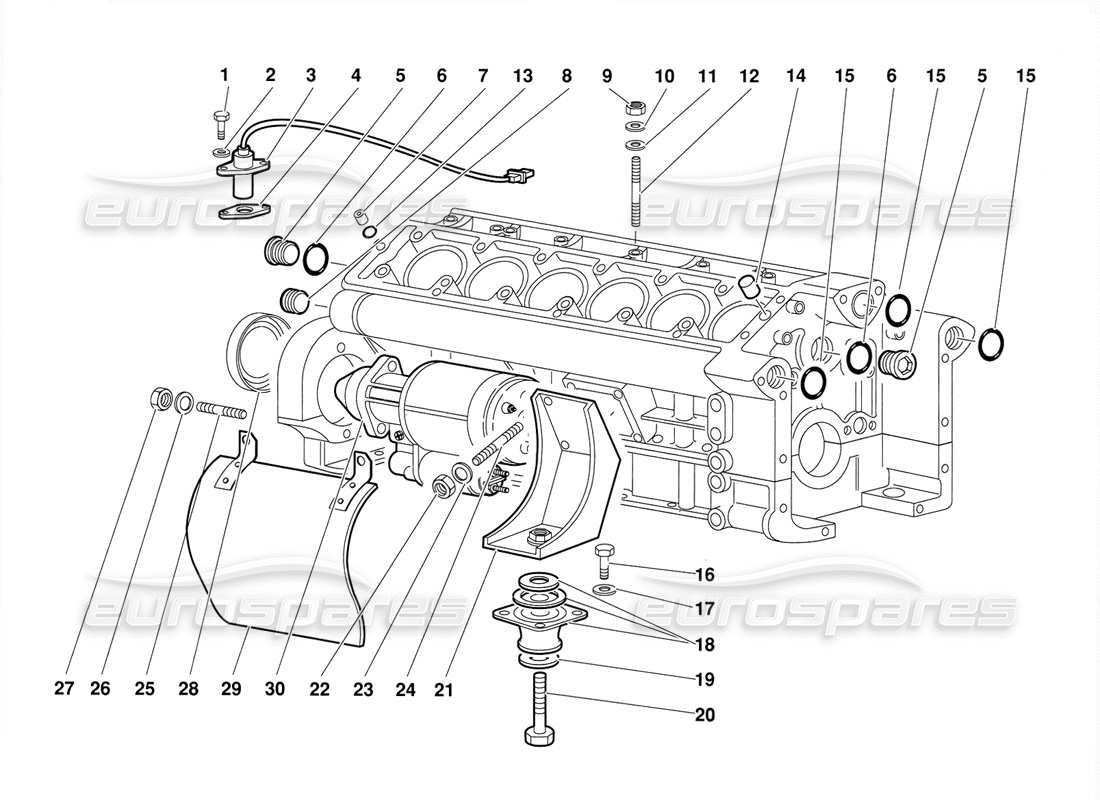 1 2 3 4 5 6 7 13 8 9 10 11 12 14 15 6 15 5 15

eurospares eurospares

16
17
18
19
20

eurospares eurospares

27 26 25 28 29 30 22 23 24 21