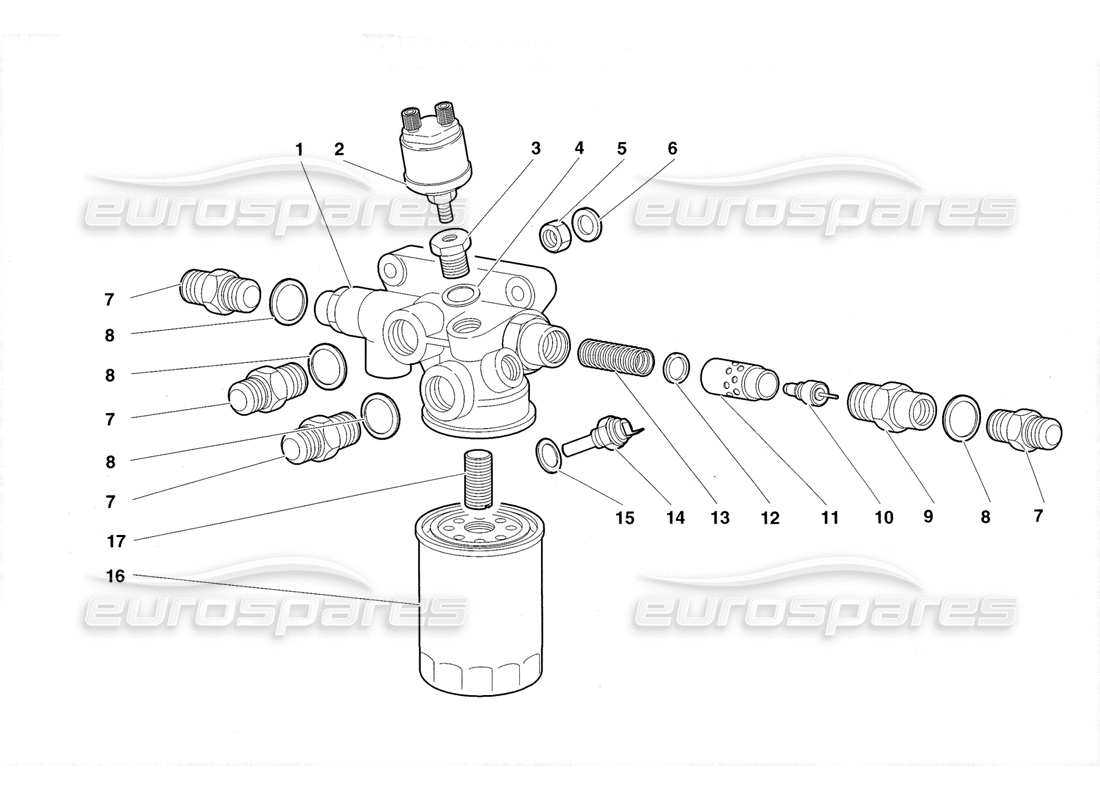 1 2 3 4 5 6

eurospares eurospares

7
8
8
7
8
7
17
16

15 14 13 12 11 10 9 8 7

eurospares eurospares