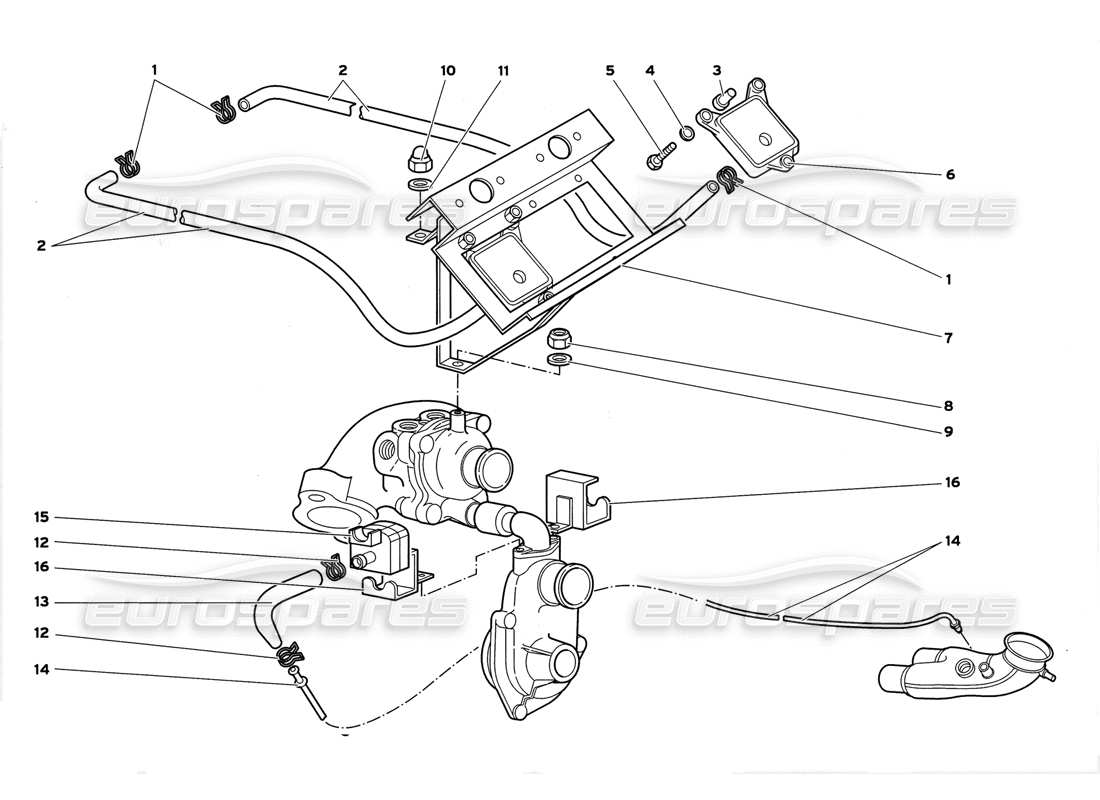 1
2
10
11
5
4
3
6
eurospares
eurospares
2
1
7
8
9
16
15
12
16
13
12
14
14
eurospares
eurospares