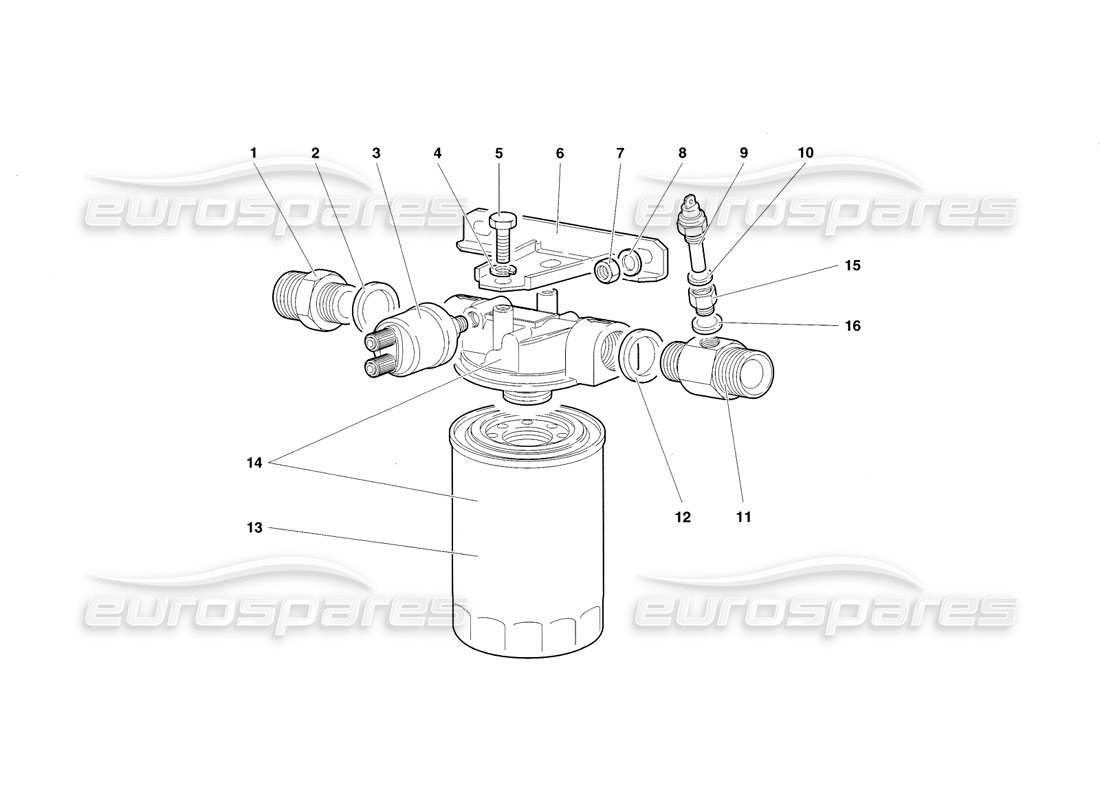 1
2
3
4
5
6
7
8
9
10
eurospares
eurospares
15
16
14
12
11
13
eurospares
eurospares