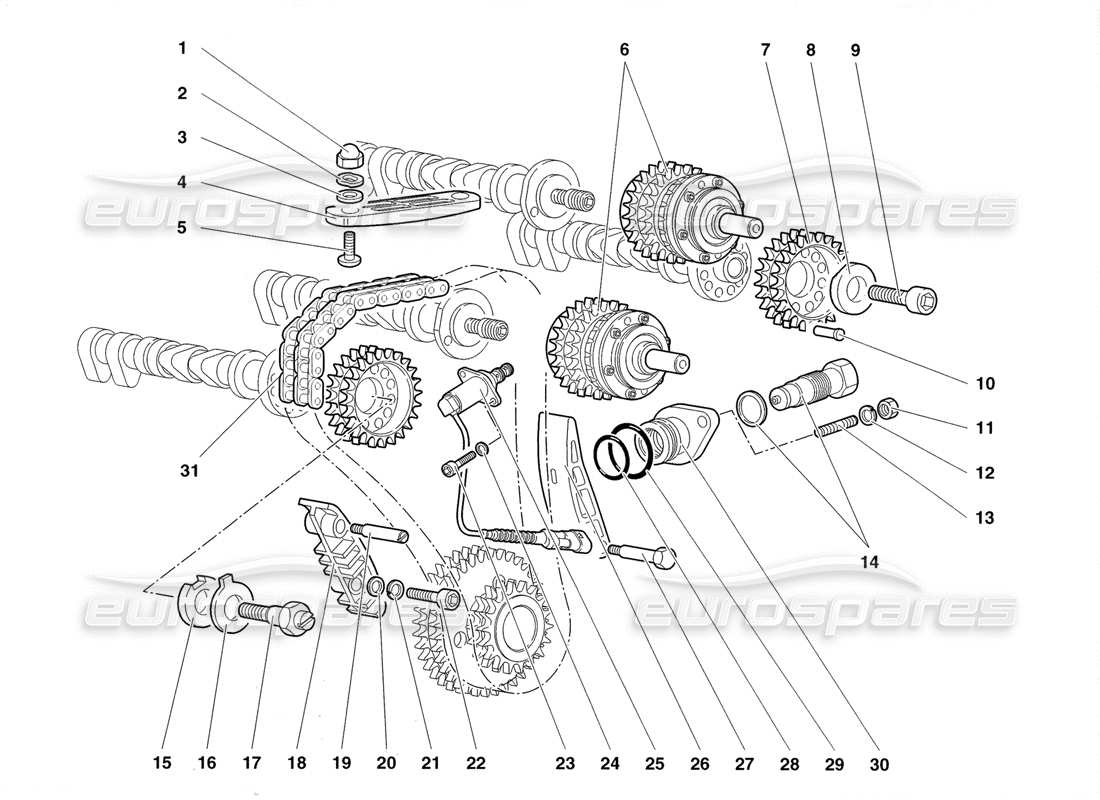 1
2
3
4
5
6
7
8
9
10
11
12
13
14
31
15
16
17
18
19
20
21
22
23
24
25
26
27
28
29
30
eurospares
eurospares
eurospares
eurospares