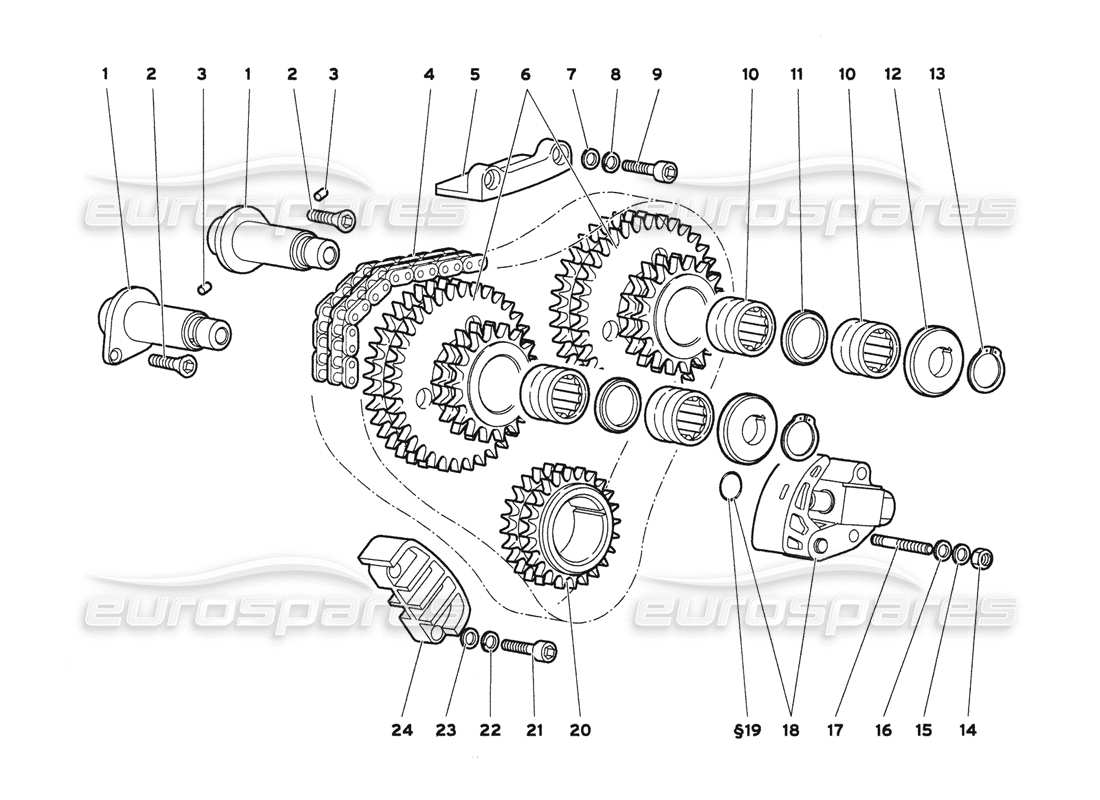 1 2 3 1 2 3 4 5 6 7 8 9 10 11 10 12 13

eurospares eurospares

eurospares eurospares

24 23 22 21 20 §19 18 17 16 15 14