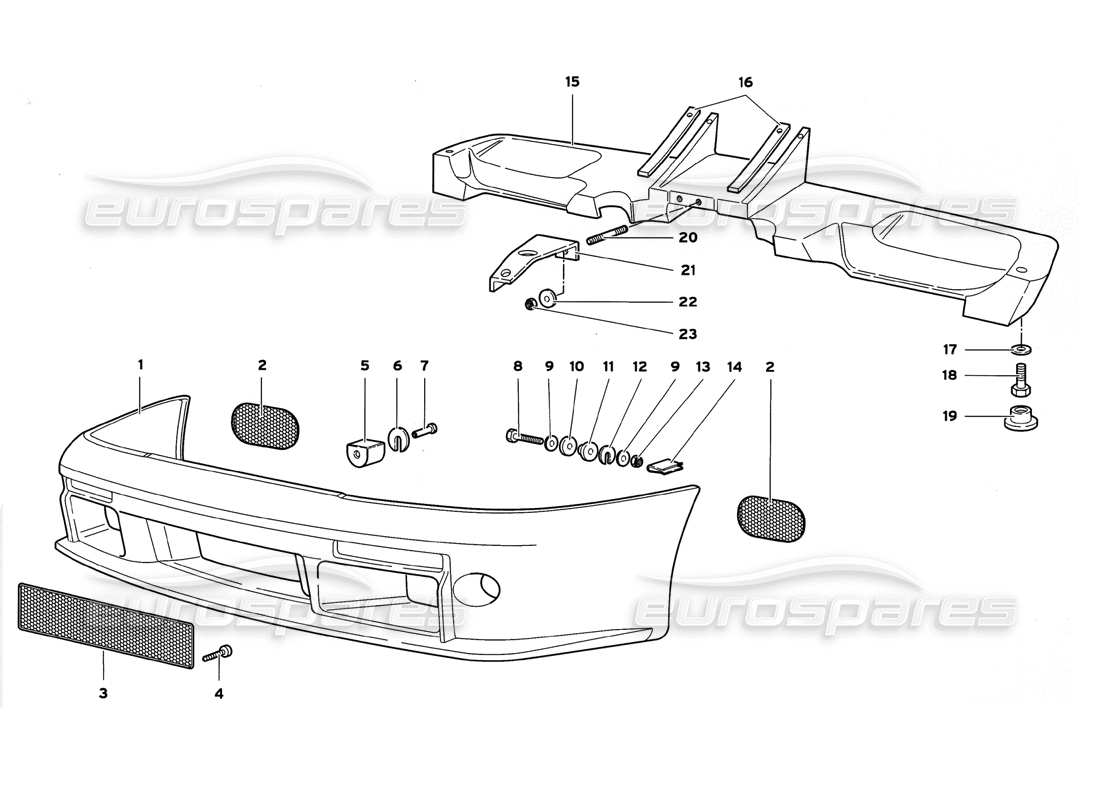 15
16
eurospares
eurospares
20
21
22
23
17
18
19
1
2
5
6
7
8
9
10
11
12
9
13
14
2
eurospares
eurospares
3
4