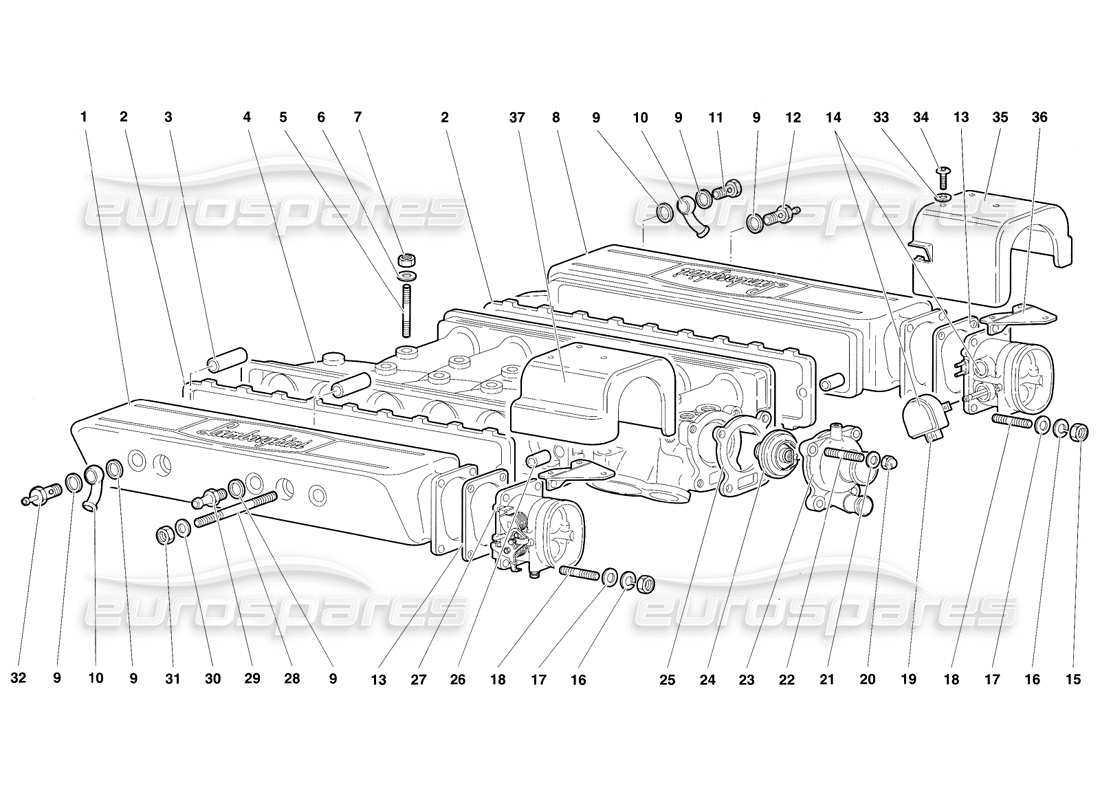 1 2 3 4 5 6 7 2 37 8 9 10 9 11 9 12 14 33 34 13 35 36

eurospares eurospares

Lamborghini Lamborghini

eurospares eurospares

32 9 10 9 31 30 29 28 9 13 27 26 18 17 16 25 24 23 22 21 20 19 18 17 16 15