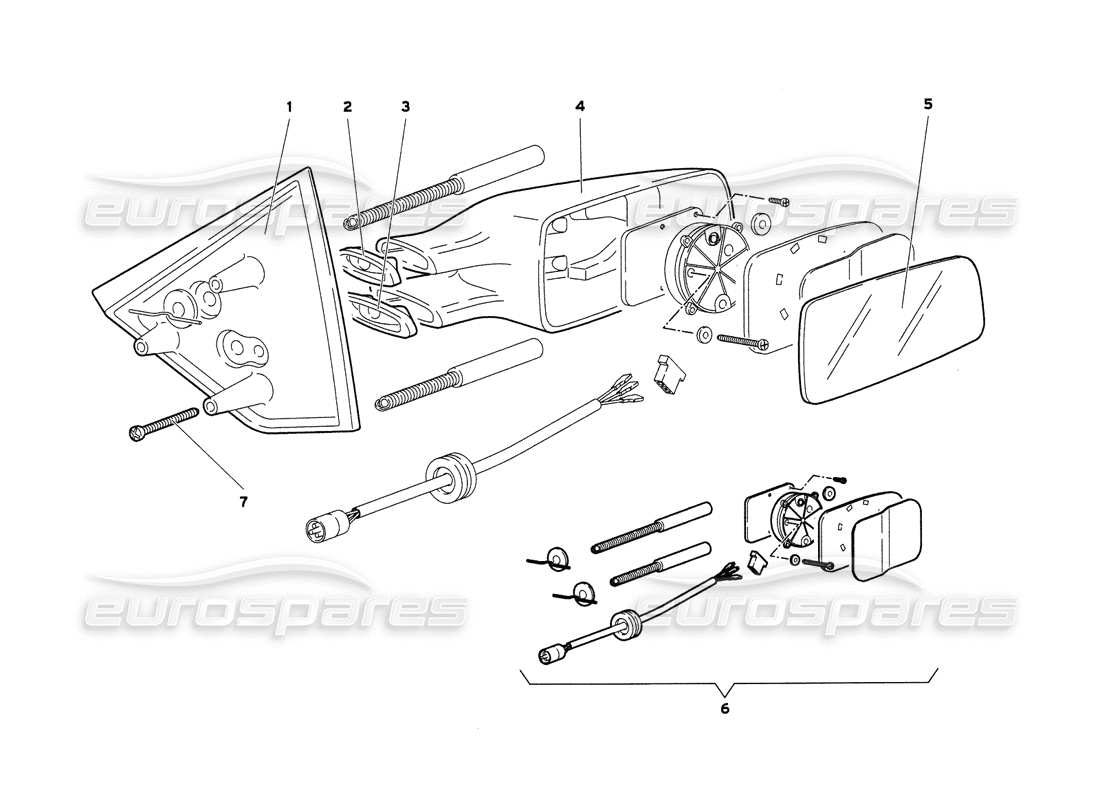 1
2
3
4
5
eurospares
eurospares
7
eurospares
eurospares
6