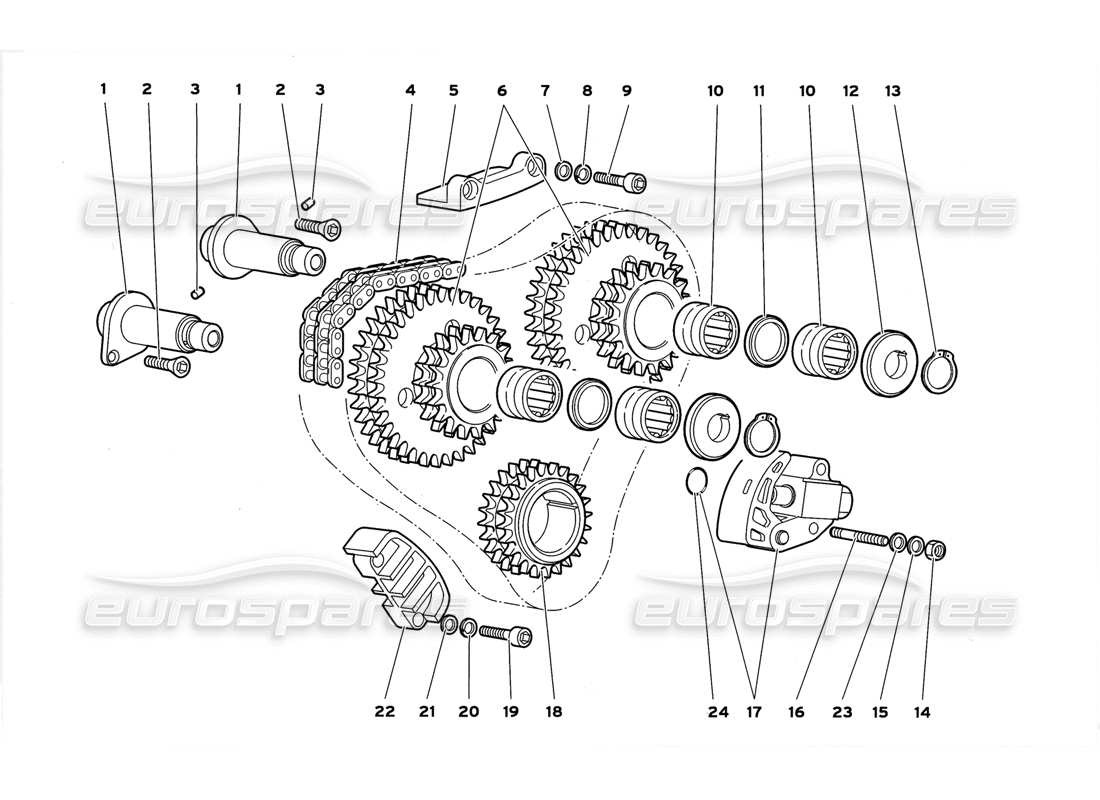 1 2 3 1 2 3 4 5 6 7 8 9 10 11 10 12 13

eurospares eurospares

eurospares eurospares

22 21 20 19 18 24 17 16 23 15 14