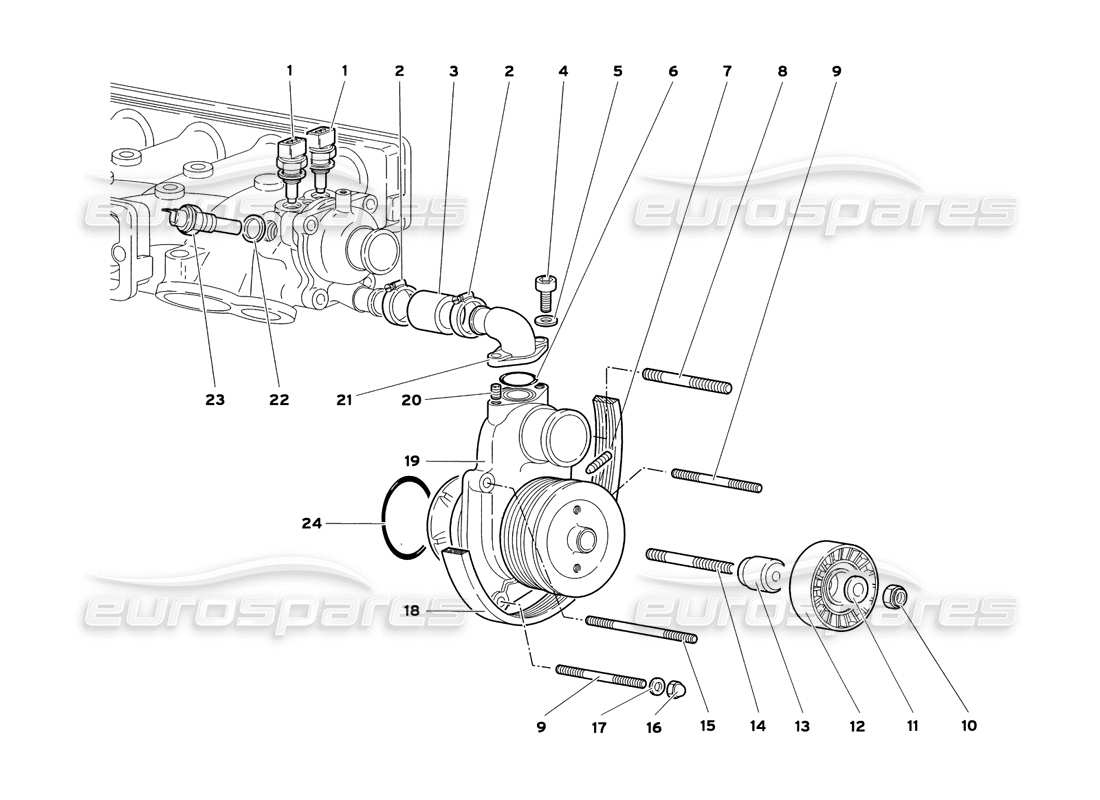 1 1 2 3 2 4 5 6 7 8 9

eurospares eurospares

23 22 21 20

19

24

18

eurospares eurospares

9 17 16 15 14 13 12 11 10