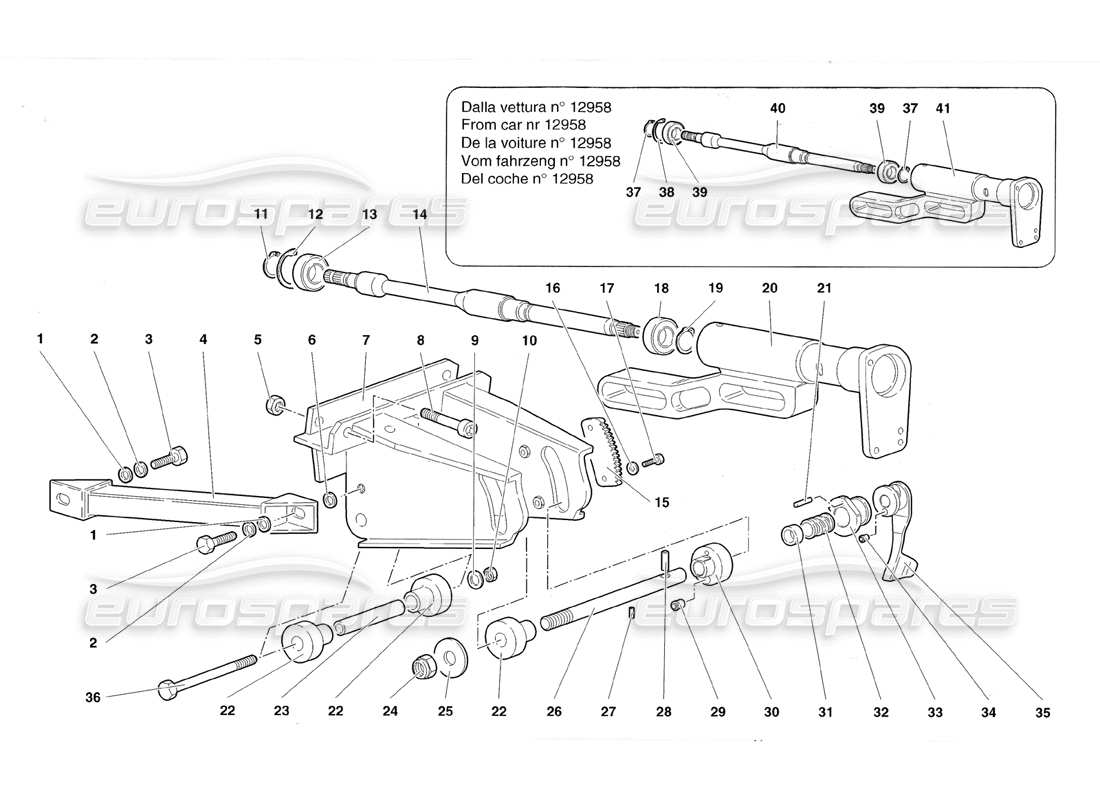 Dalla vettura n° 12958
From car nr 12958
De la voiture n° 12958
Vom fahrzeng n° 12958
Del coche n° 12958

40 39 37 41
37 38 39

eurospares eurospares

11 12 13 14

16 17 18 19 20 21

1 2 3 4 5 6 7 8 9 10

15

1
3
2

eurospares eurospares

36 22 23 22 24 25 22 26 27 28 29 30 31 32 33 34 35