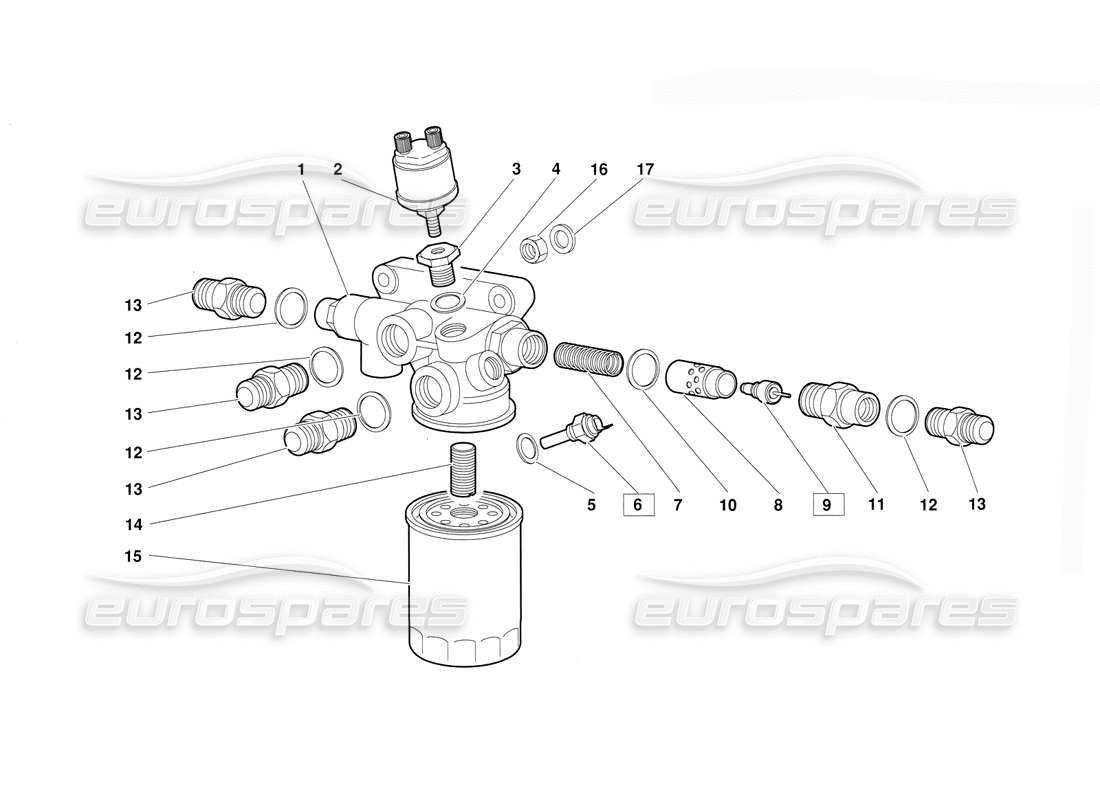 eurospares eurospares
1 2 3 4 16 17
13
12
12
13
12
13
14
15
5 6 7 10 8 9 11 12 13
eurospares eurospares