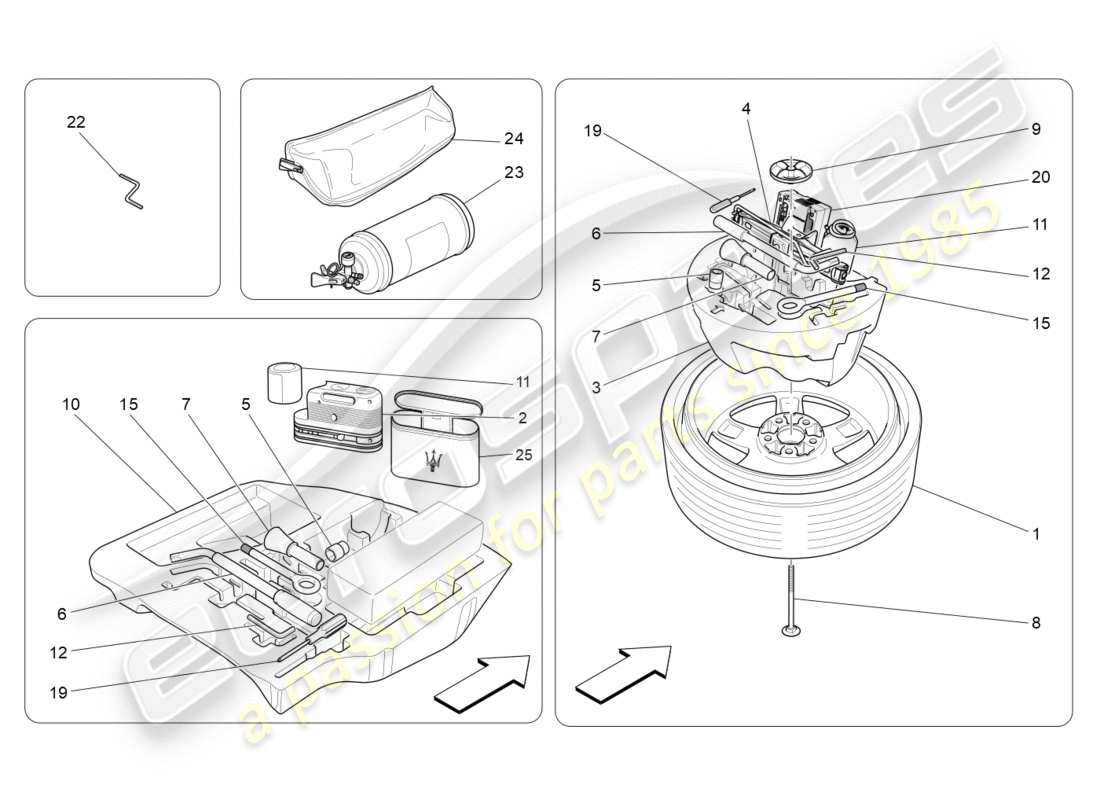 22

24
23

11
2
25
10
15
7
5
6
12
19

19
4
9
20
6
11
12
5
15
7
3
1
8

eurospares
a passion for parts since 1985