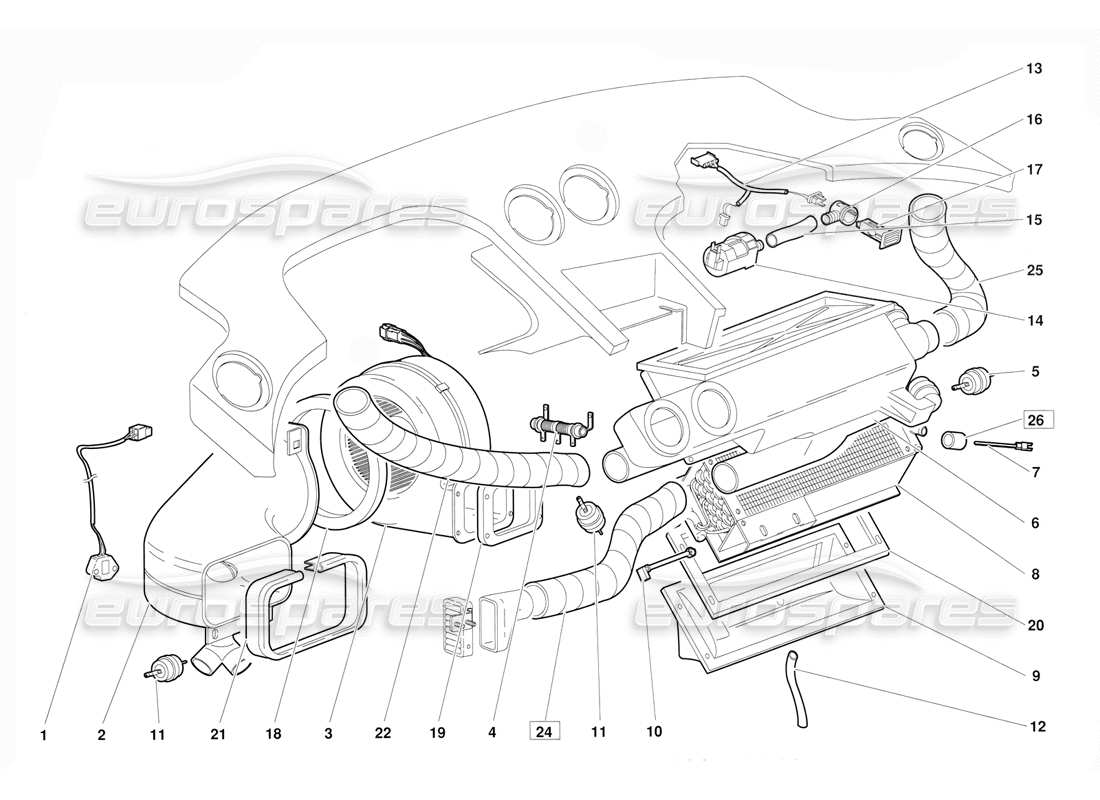 eurospares
eurospares
eurospares
eurospares

13
16
17
15
25
14
5
26
7
6
8
20
9
12
1
2
11
21
18
3
22
19
4
24
11
10