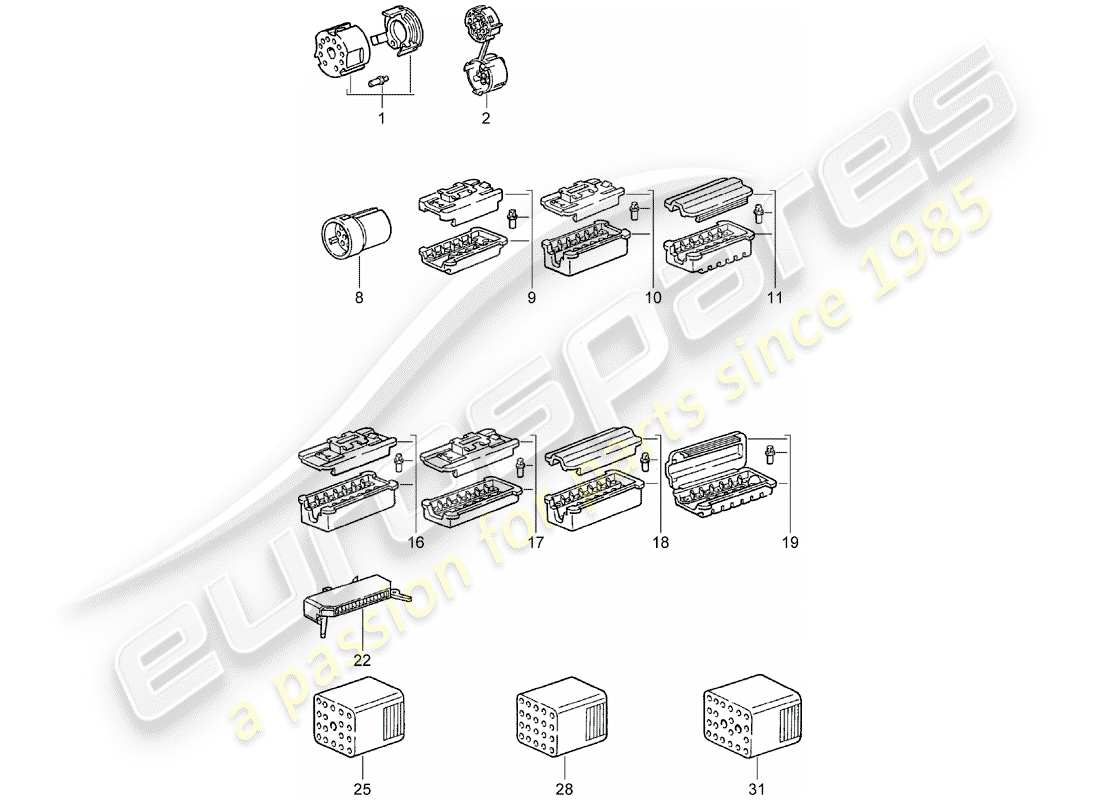 1
2
8
9
10
11
16
17
18
19
22
25
28
31

eurospares
a passion for parts since 1985