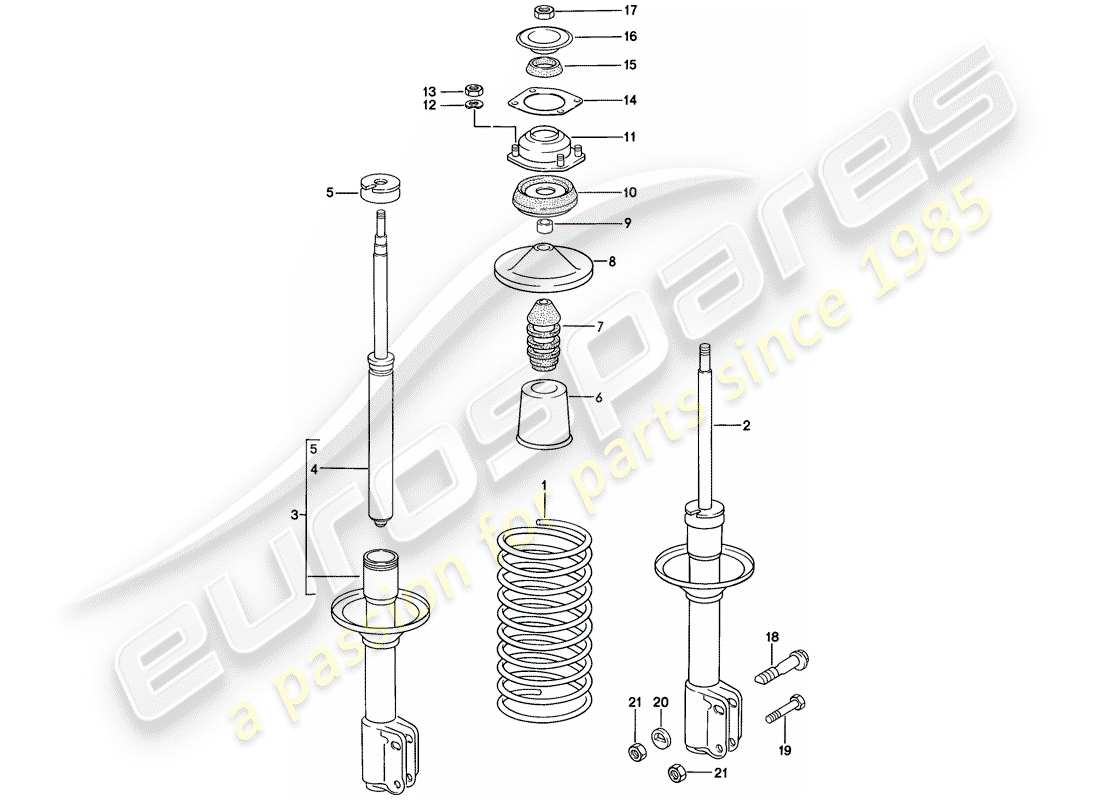 17
16
15
13
12
14
11
5
10
9
8
7
6
2
5
4
3
1
18
21
20
19
21
eurospares
a passion for parts since 1985