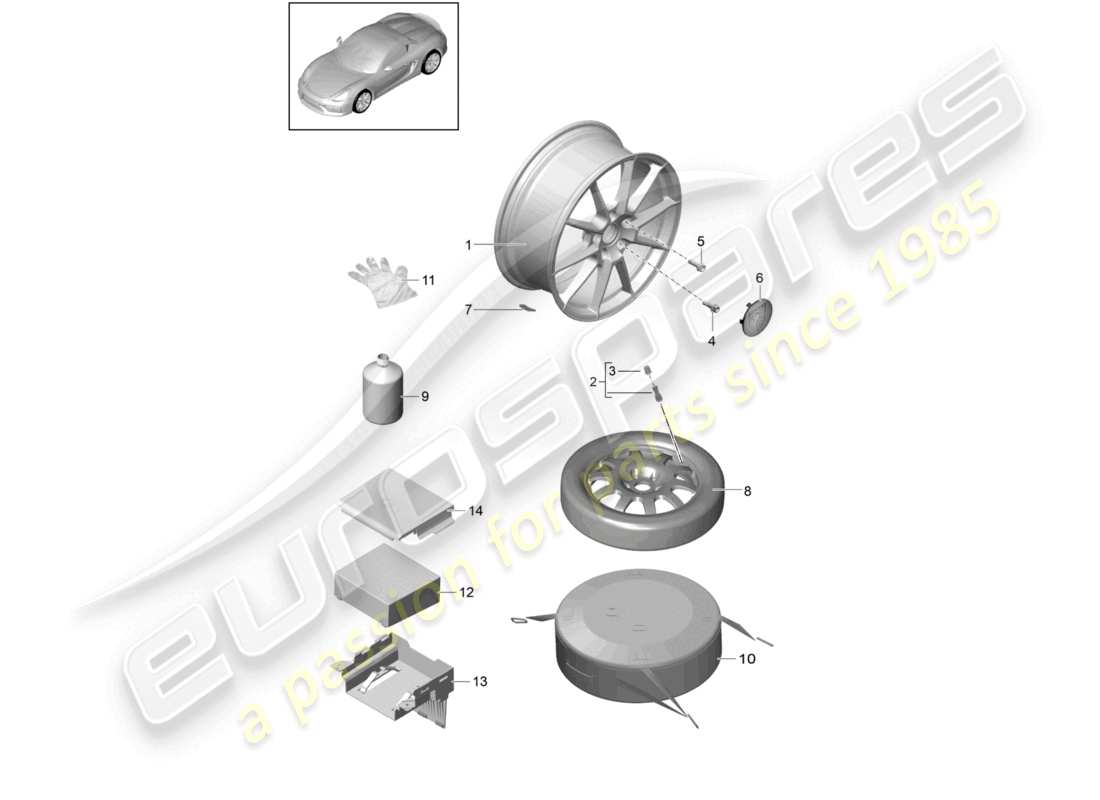 1
5
6
11
7
4
3
2
9
8
14
12
10
13
eurospares
a passion for parts since 1985