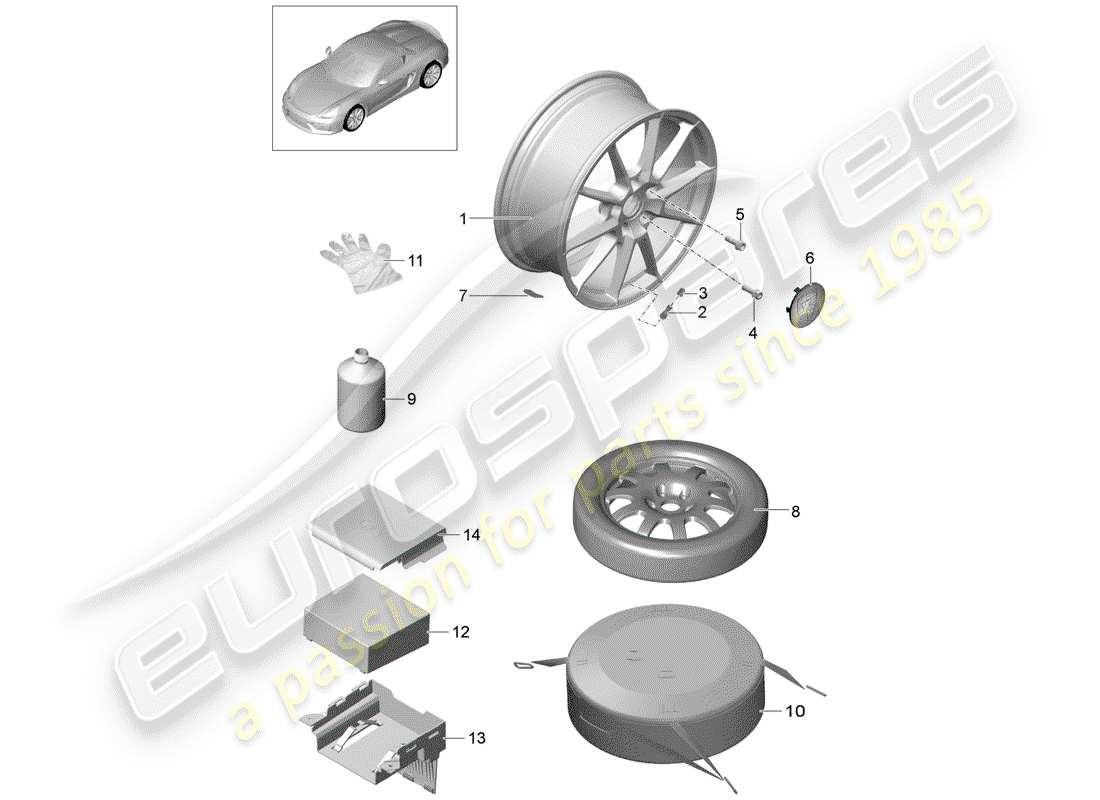 1
5
6
11
7
3
2
4
9
8
14
12
10
13
eurospares
a passion for parts since 1985