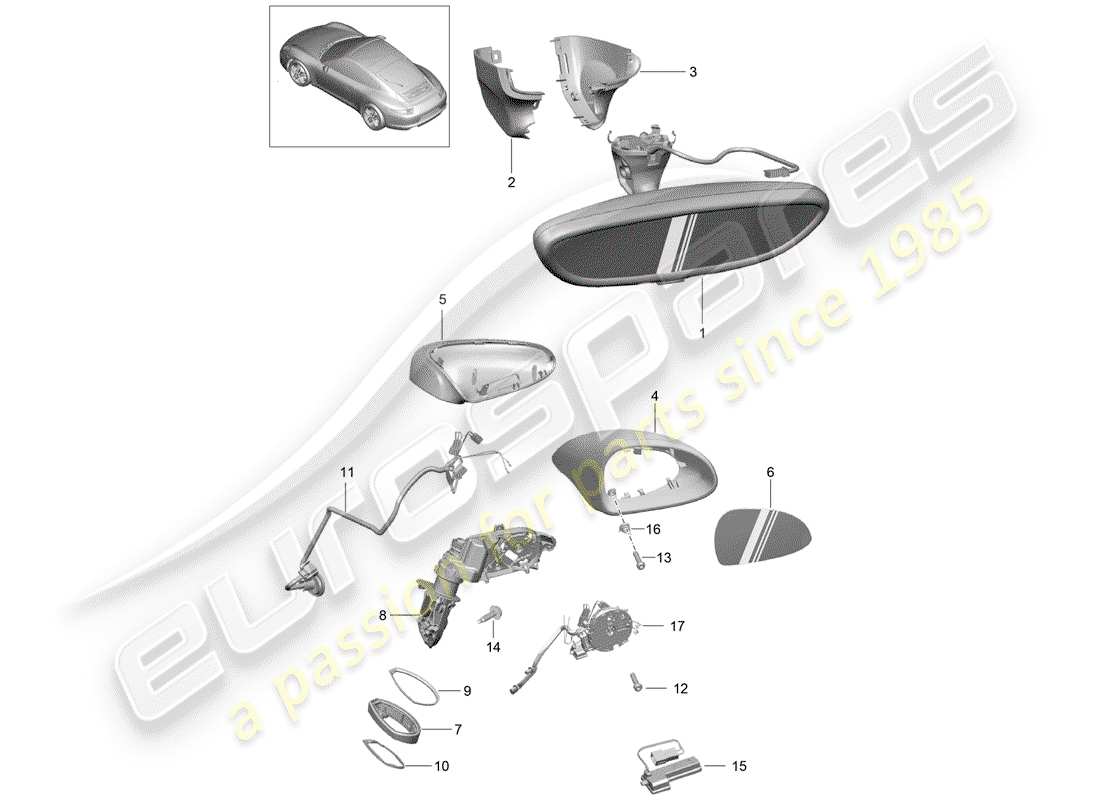 3
2
1
5
4
6
11
16
13
8
14
17
9
12
7
10
15
eurospares
a passion for parts since 1985