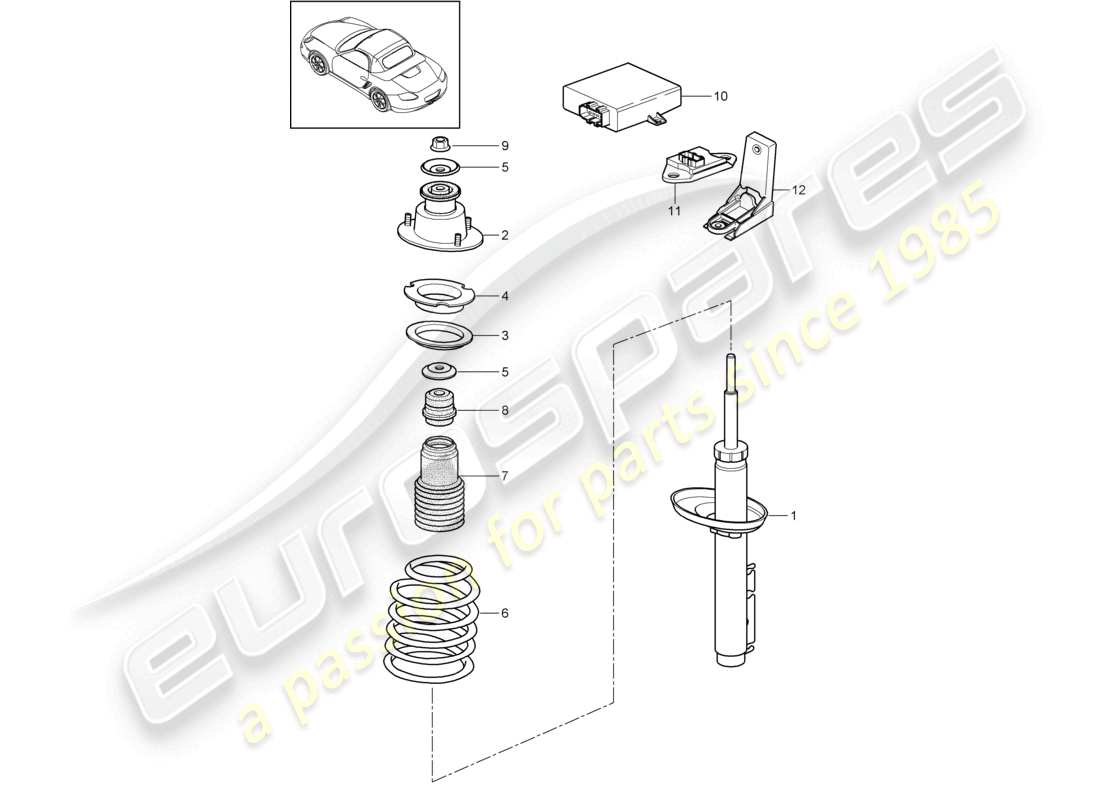 9
5
2
4
3
5
8
7
6
10
11
12
1
eurospares
a passion for parts since 1985