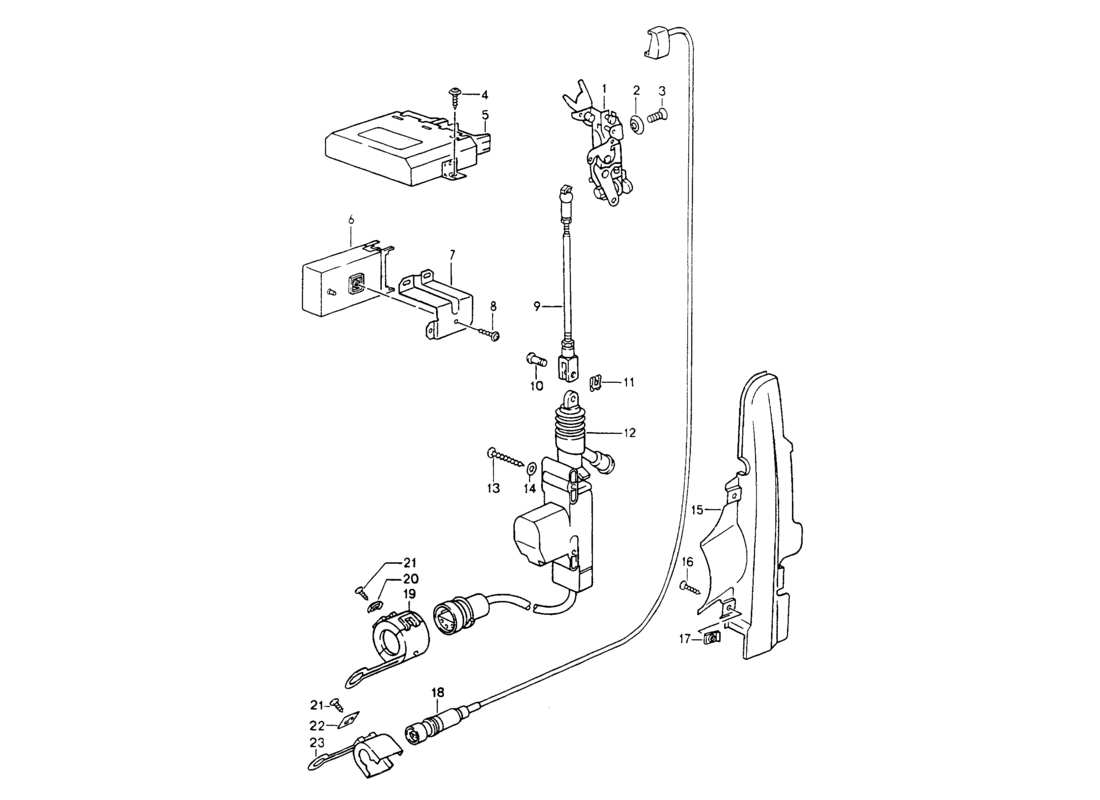 4
5
1
2
3
6
7
8
9
10
11
12
13
14
15
16
17
21
20
19
18
21
22
23