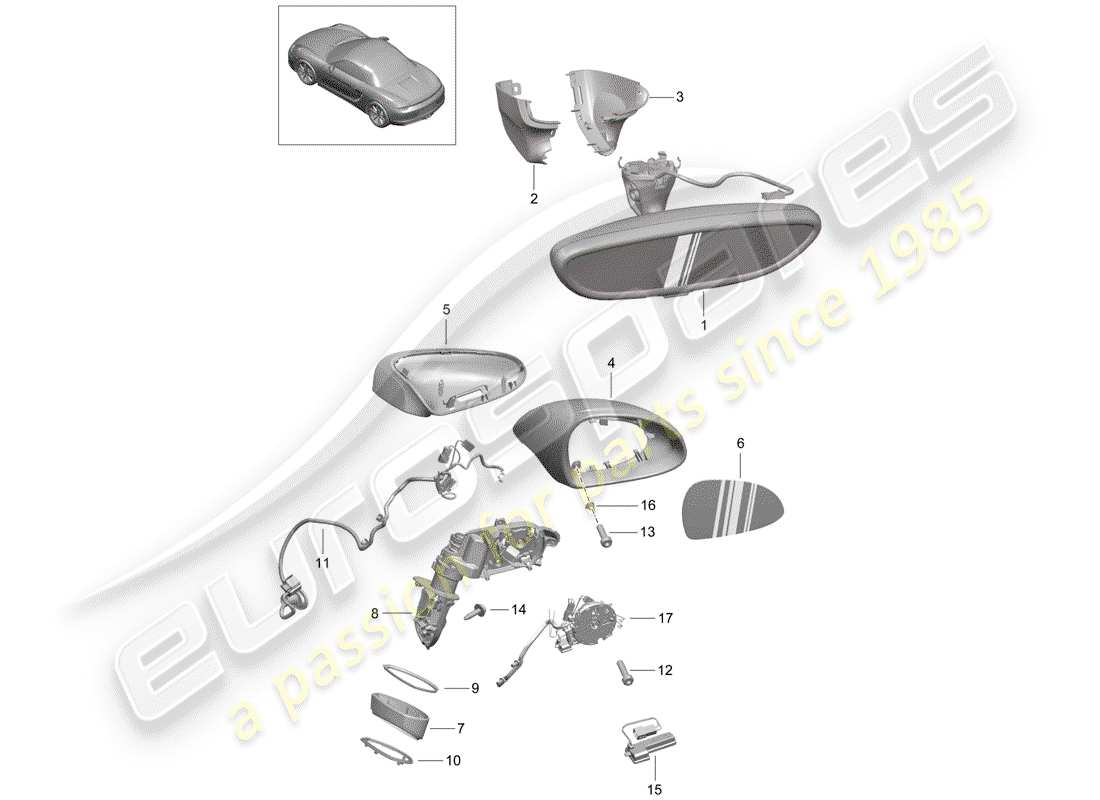 3
2
1
5
4
6
16
13
11
8
14
17
12
9
7
10
15
eurospares
a passion for parts since 1985