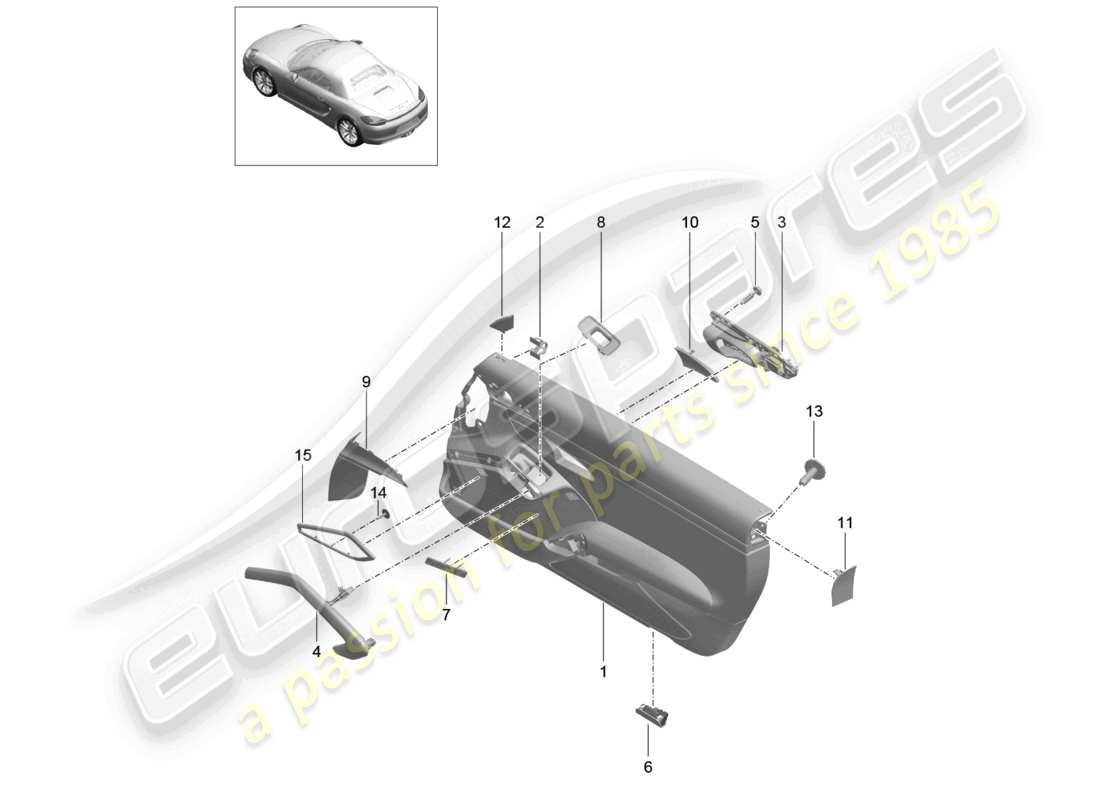 12
2
8
10
5
3
9
13
15
14
11
4
7
1
6
eurospares
a passion for parts since 1985