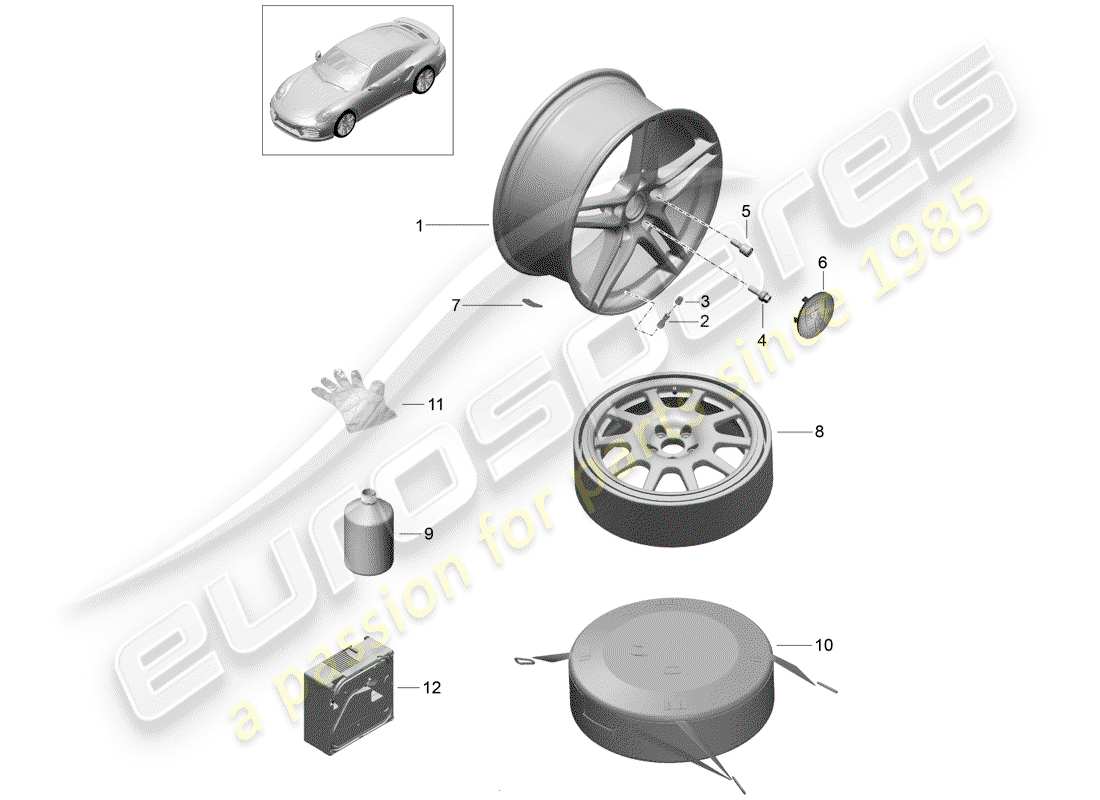 1
5
6
7
3
2
4
11
8
9
10
12
eurospares
a passion for parts since 1985