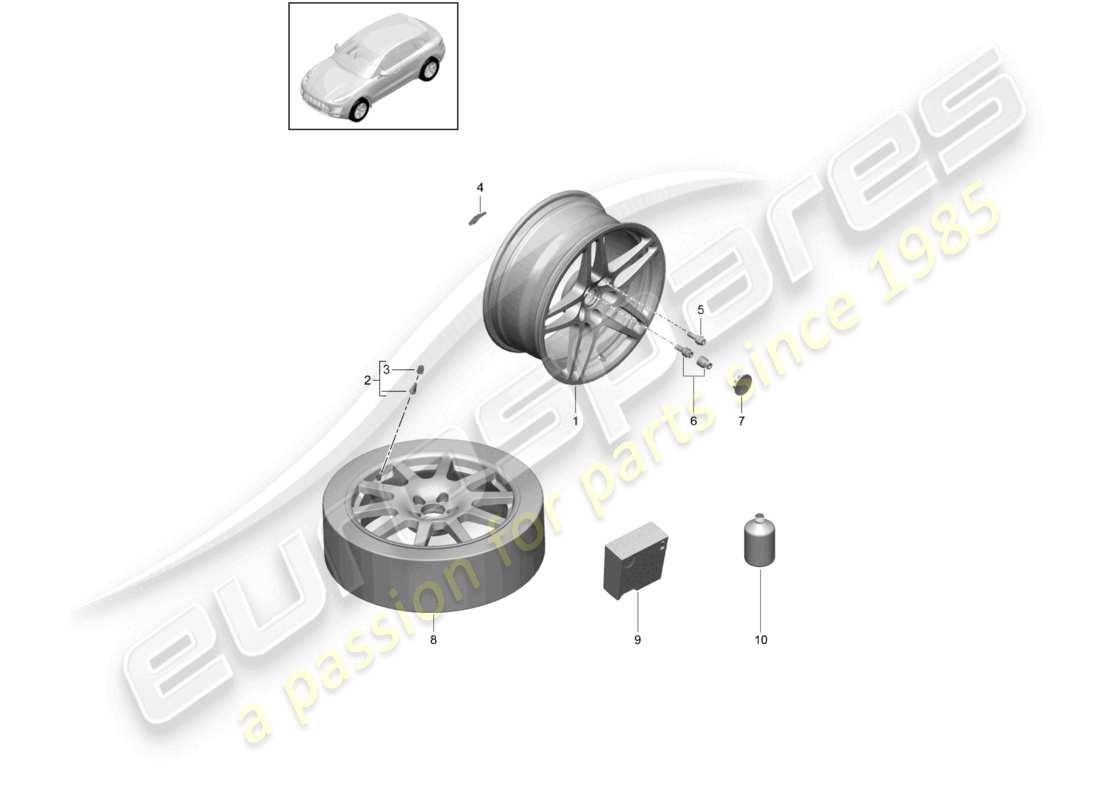 4
5
3
2
1
6
7
8
9
10
eurospares
a passion for parts since 1985