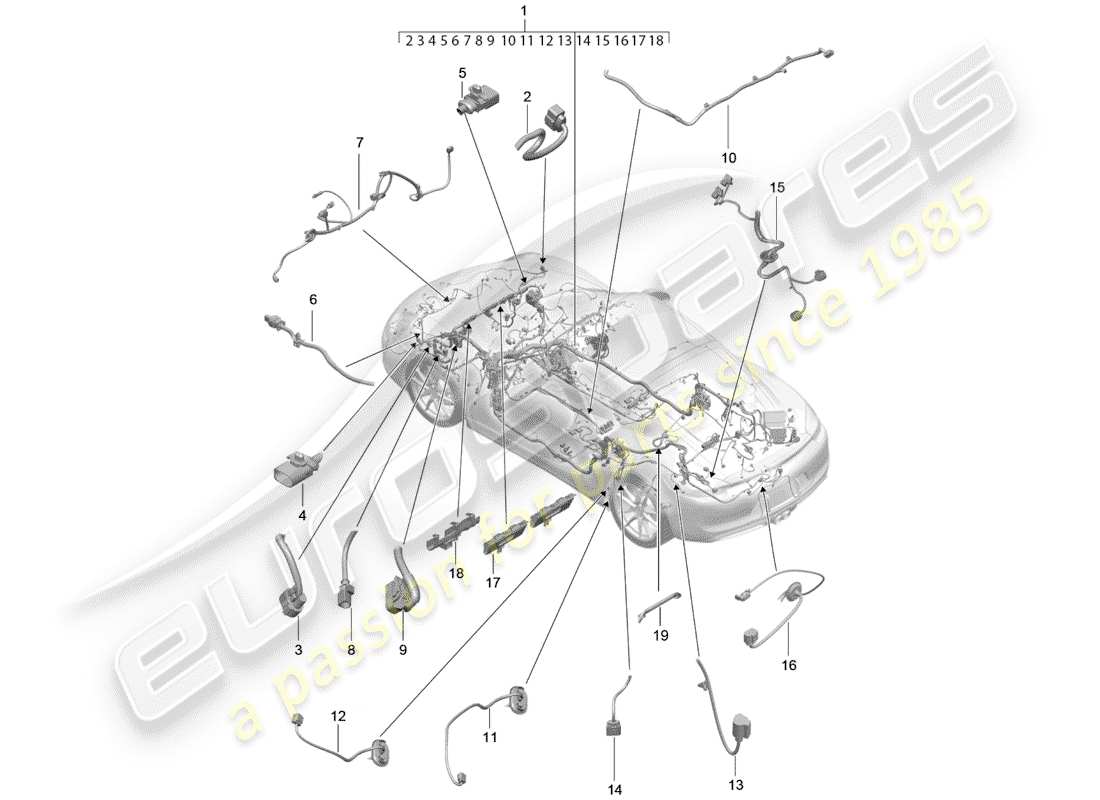 1
2 3 4 5 6 7 8 9 10 11 12 13 14 15 16 17 18
5
2
7
10
15
6
4
3
8
9
18
17
19
16
12
11
14
13
eurospares
a passion for parts since 1985