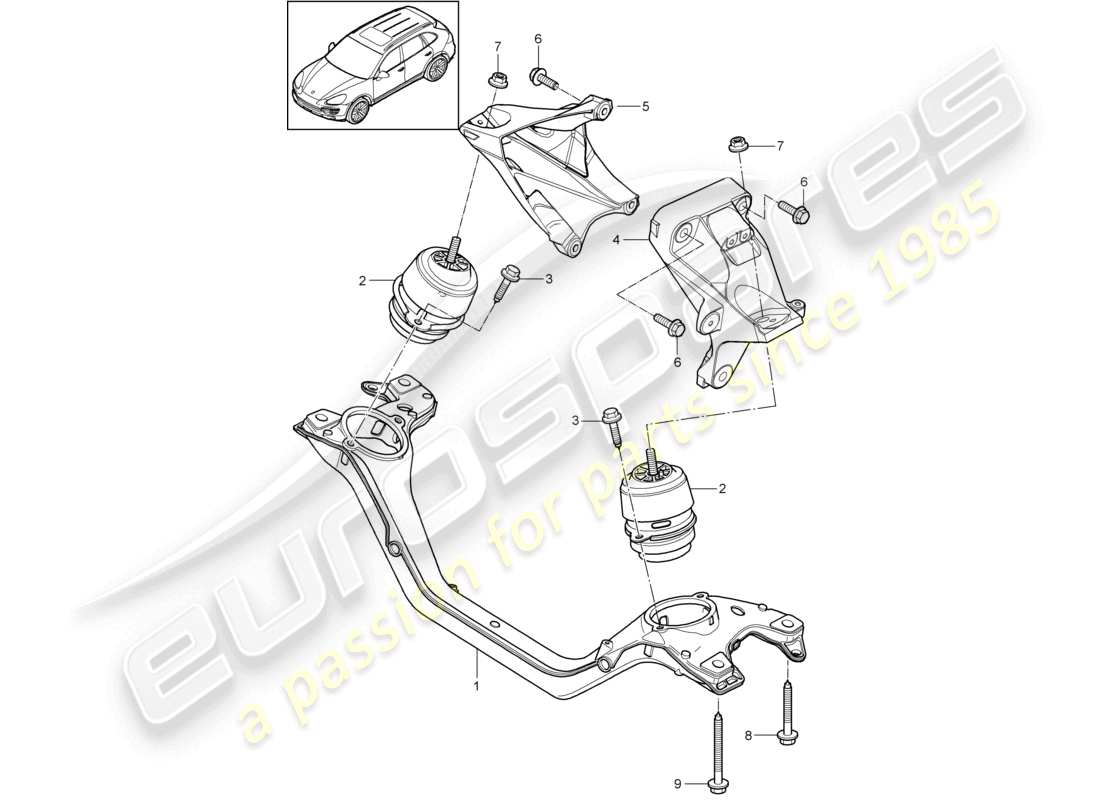 7
6
5
7
6
4
2
3
6
3
2
1
8
9
eurospares
a passion for parts since 1985