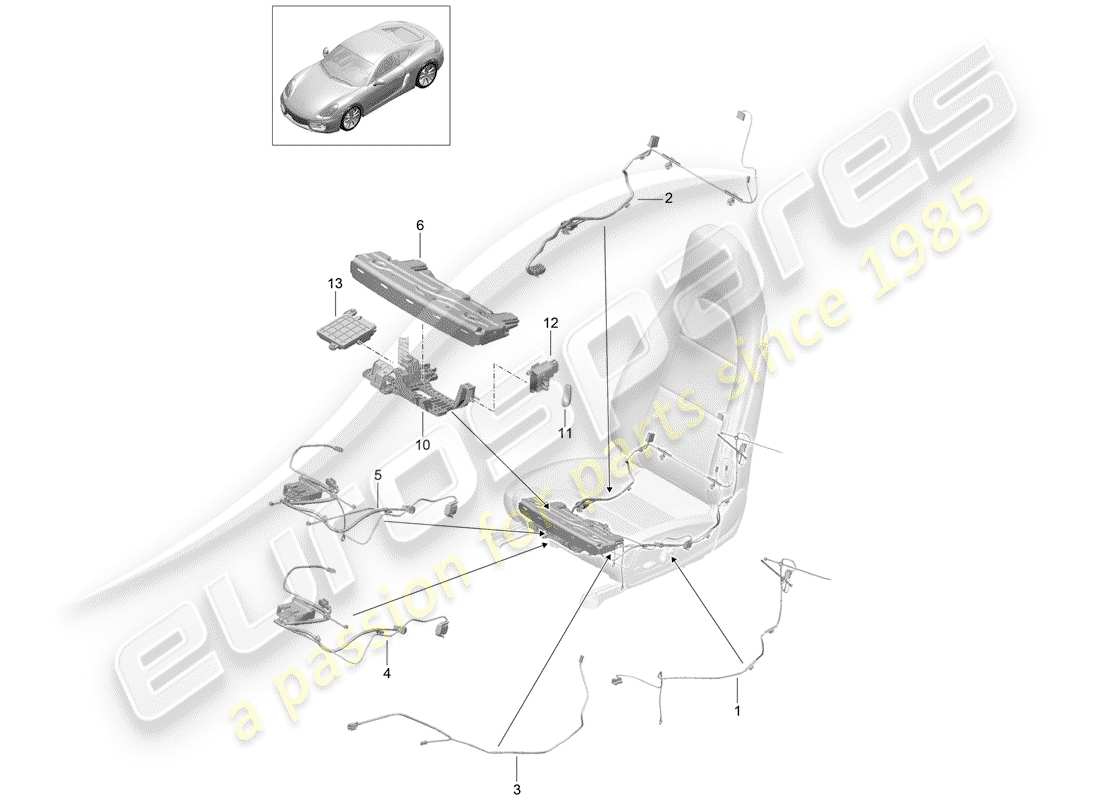 2
6
13
12
10
11
5
4
1
3
eurospares
a passion for parts since 1985