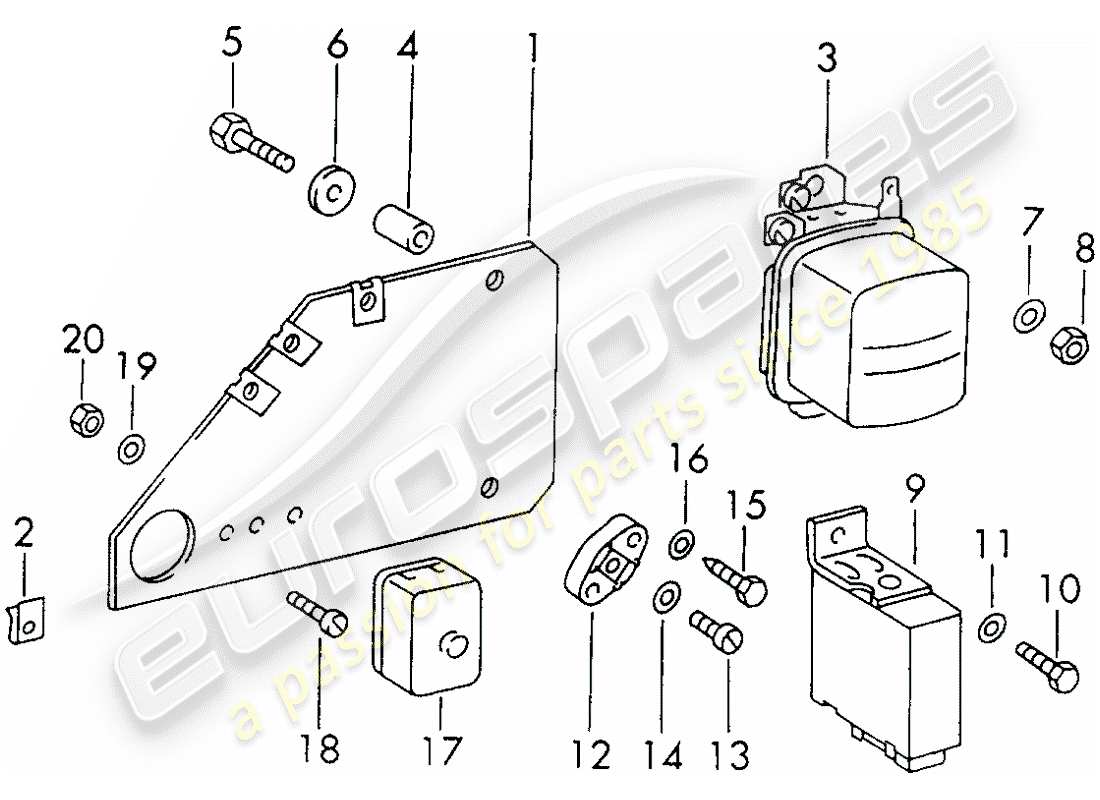 5
6
4
1
3
7
8
20
19
16
15
9
11
10
2
18
17
12
14
13
eurospares
a passion for parts since 1985