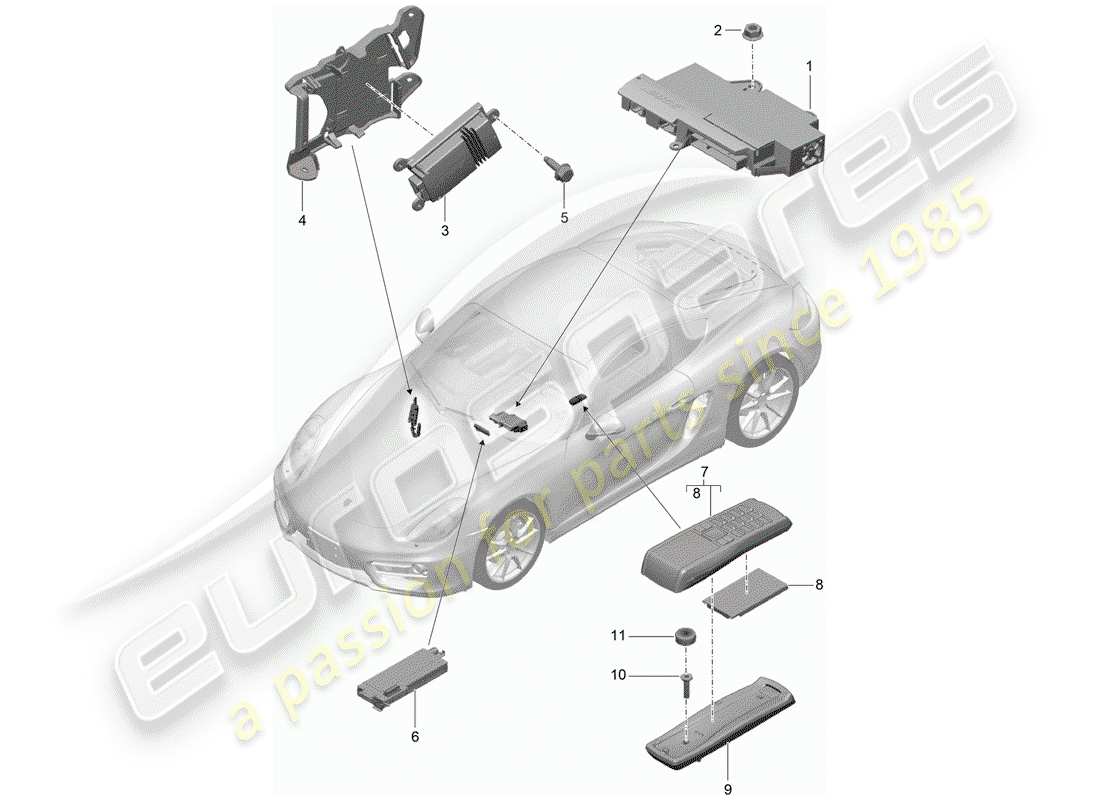 2
1
4
3
5
7
8
8
11
10
6
9
eurospares
a passion for parts since 1985