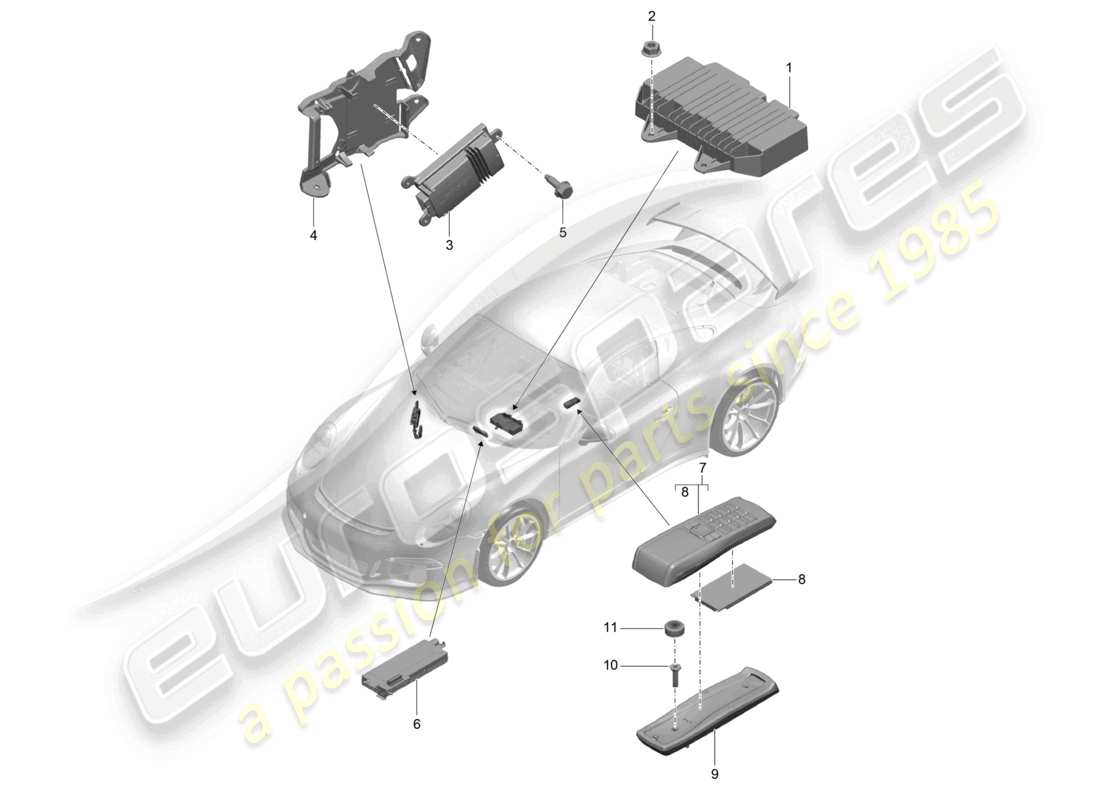 2
1
4
3
5
7
8
8
11
10
6
9
eurospares
a passion for parts since 1985