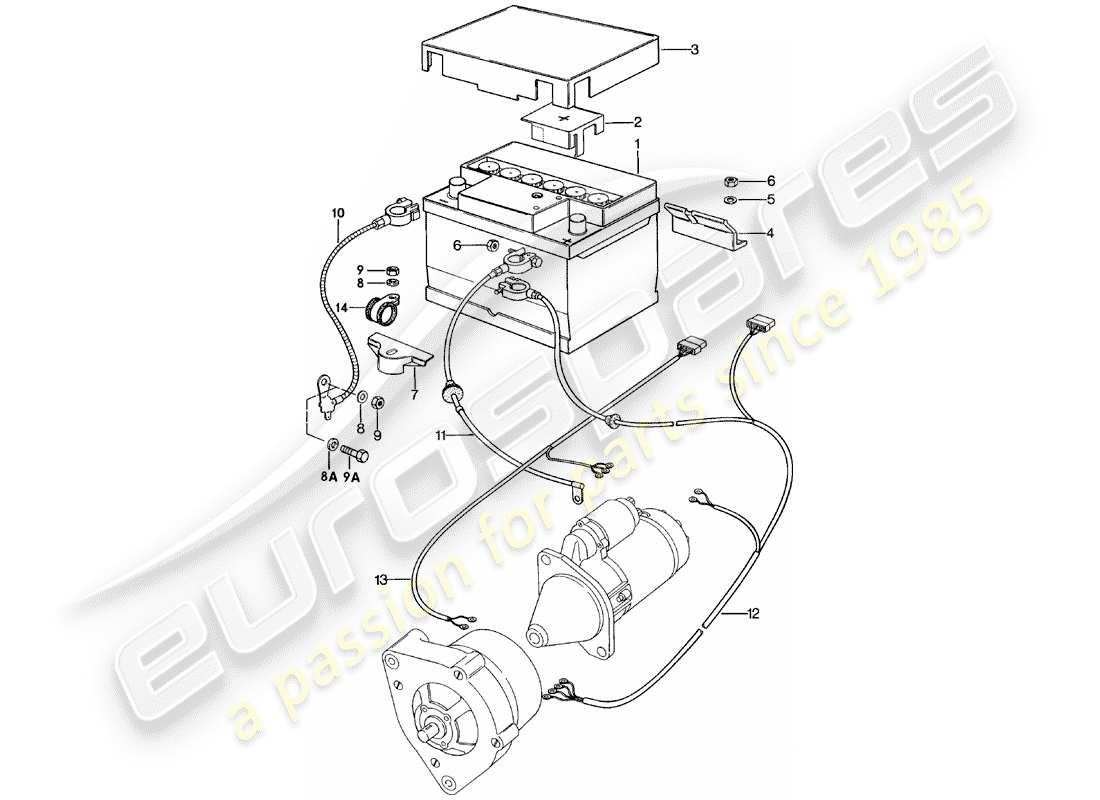 3
2
1
6
5
4
10
6
9
8
14
7
8
9
8A
9A
11
13
12
eurospares
a passion for parts since 1985