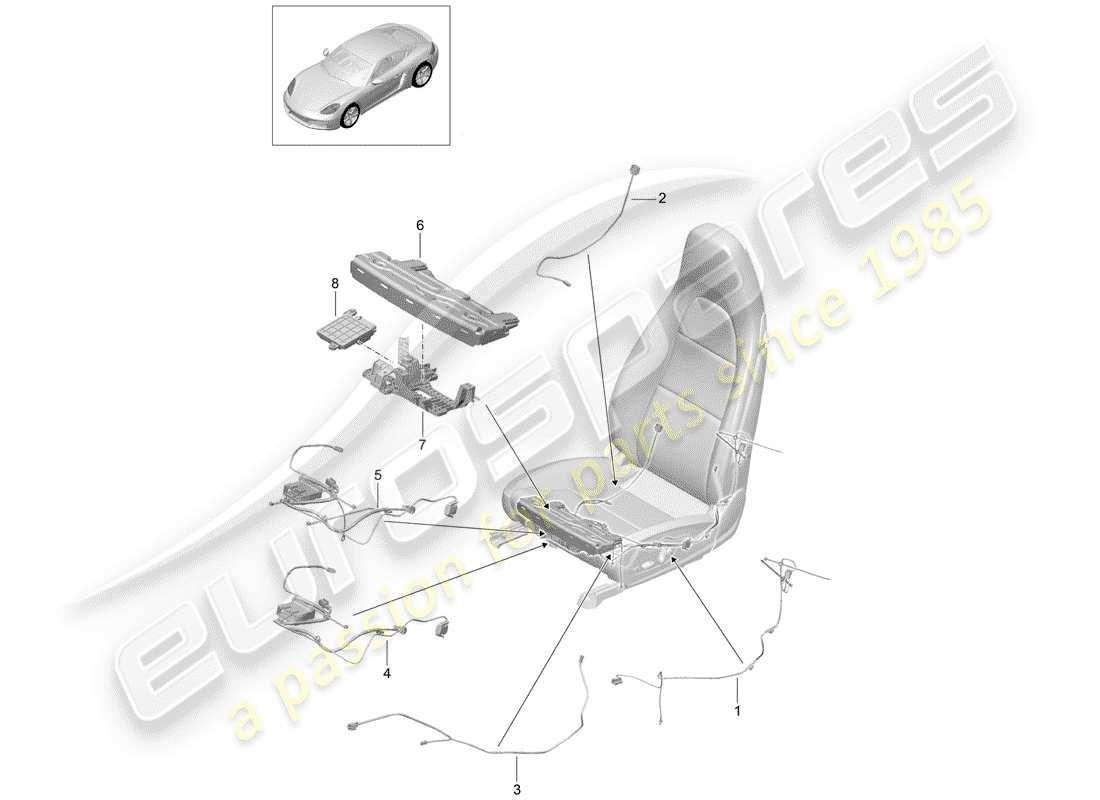 2
6
8
7
5
4
1
3
eurospares
a passion for parts since 1985