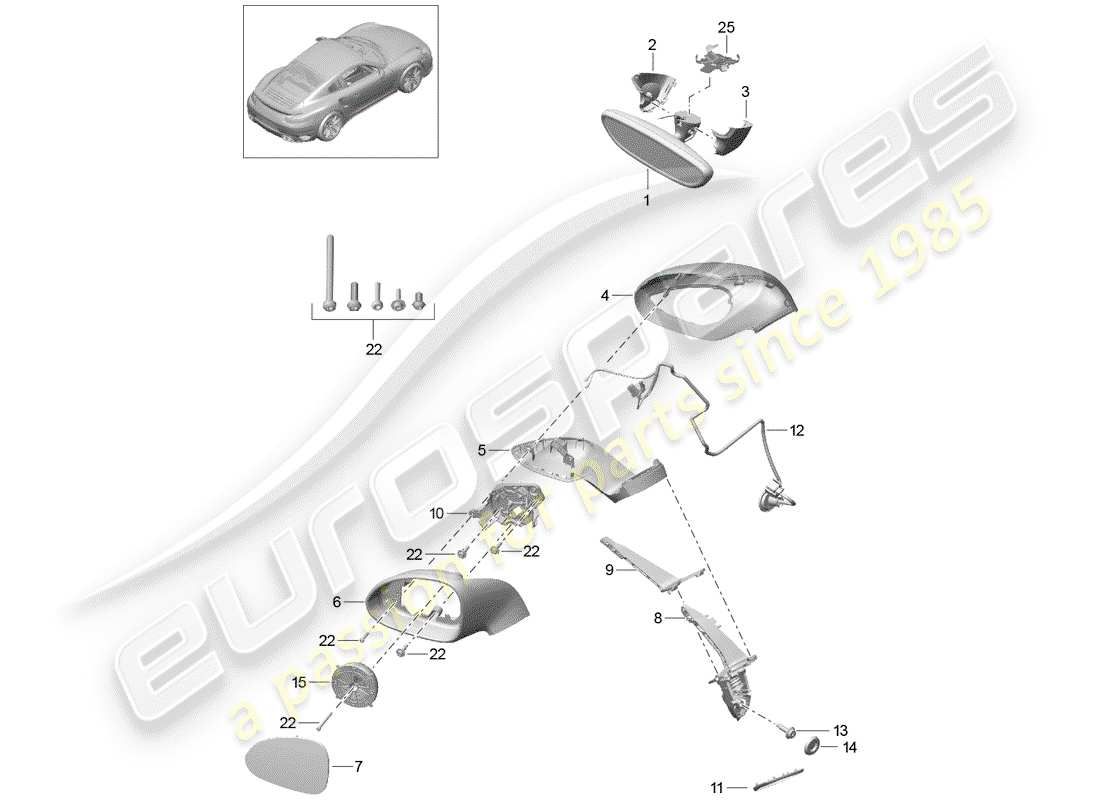 2
25
3
1
22
4
12
5
10
22
22
9
6
8
22
22
15
22
13
14
7
11
eurospares
a passion for parts since 1985