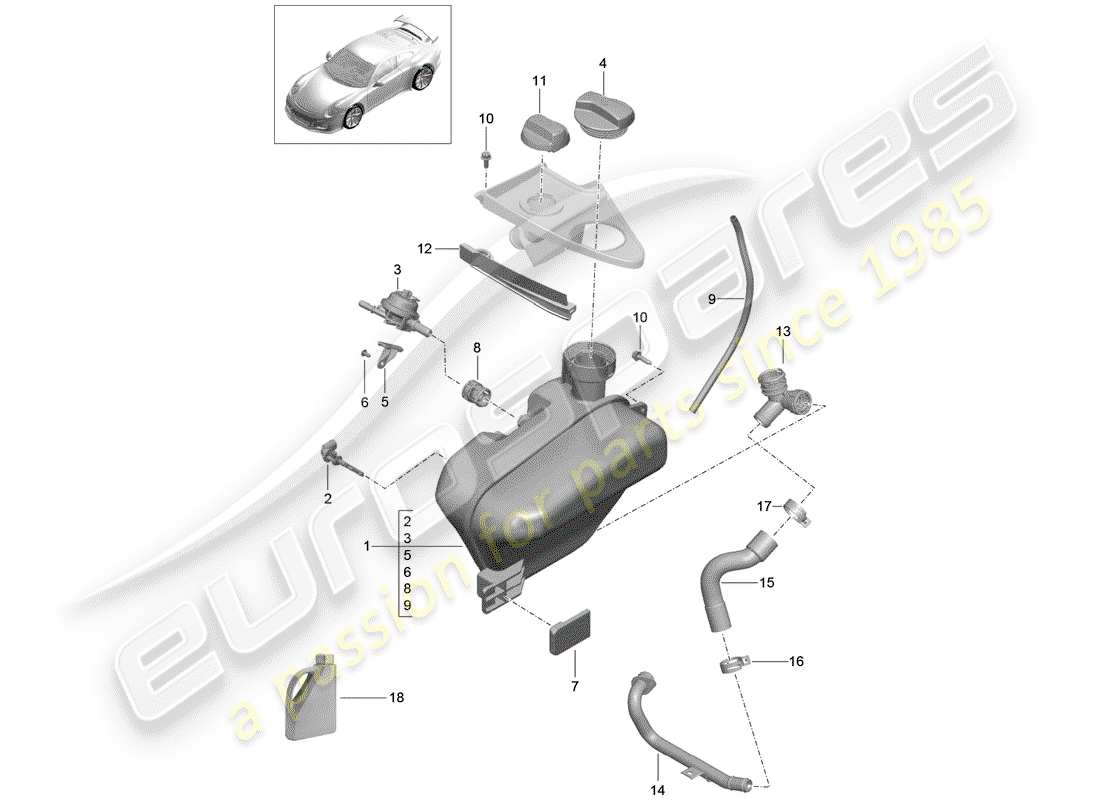 11
4
10
12
3
9
10
13
8
6
5
2
17
1
2
3
5
6
8
9
15
16
7
18
14
eurospares
a passion for parts since 1985