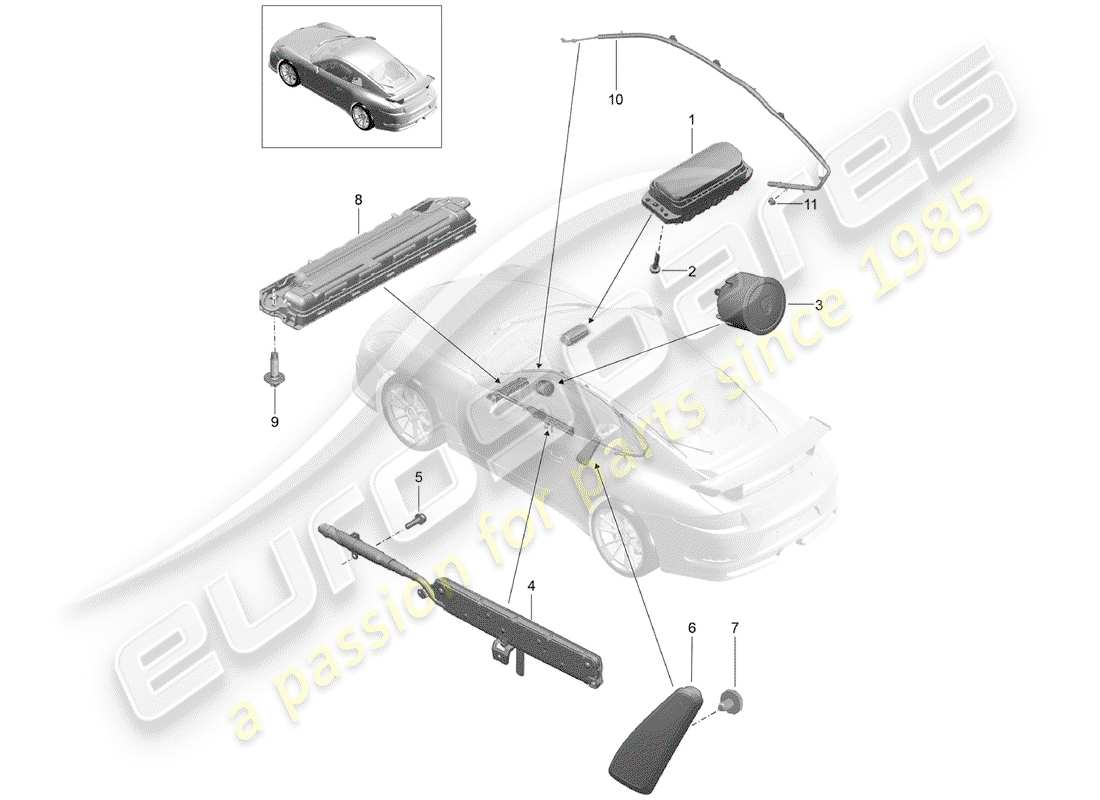 10
1
11
8
2
3
9
5
4
6
7
eurospares
a passion for parts since 1985