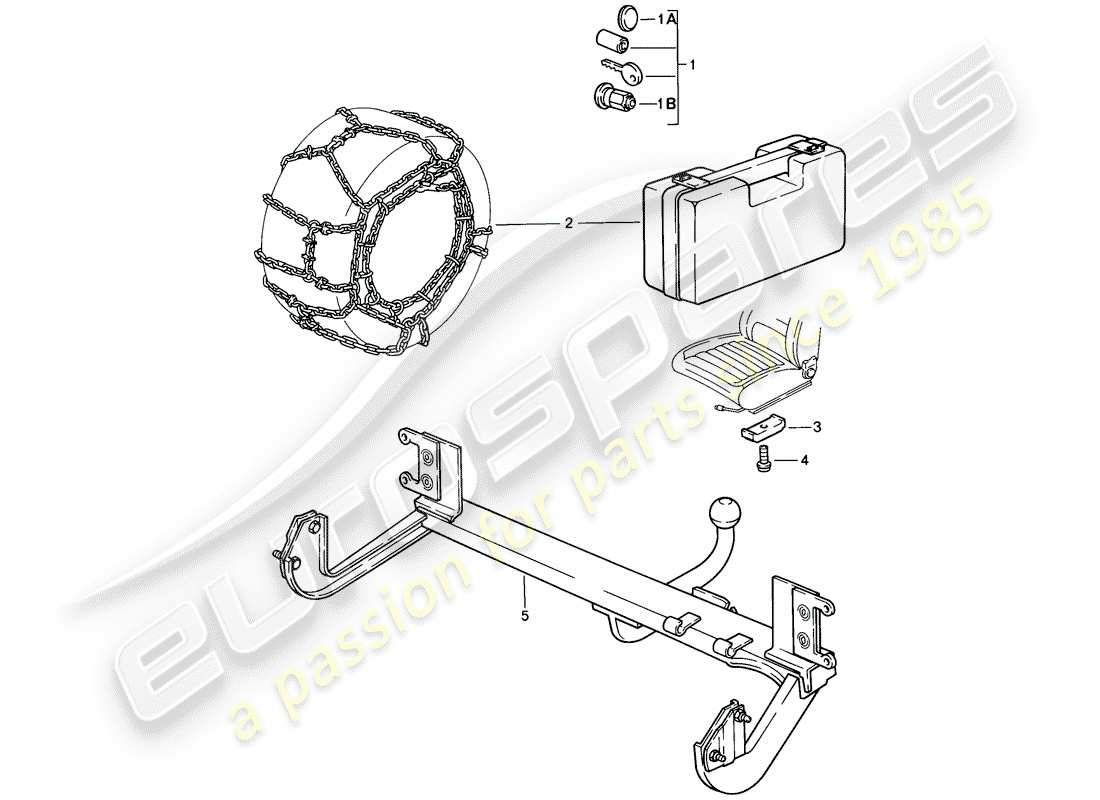 1 A
1
1 B
2
3
4
5
eurospares
a passion for parts since 1985