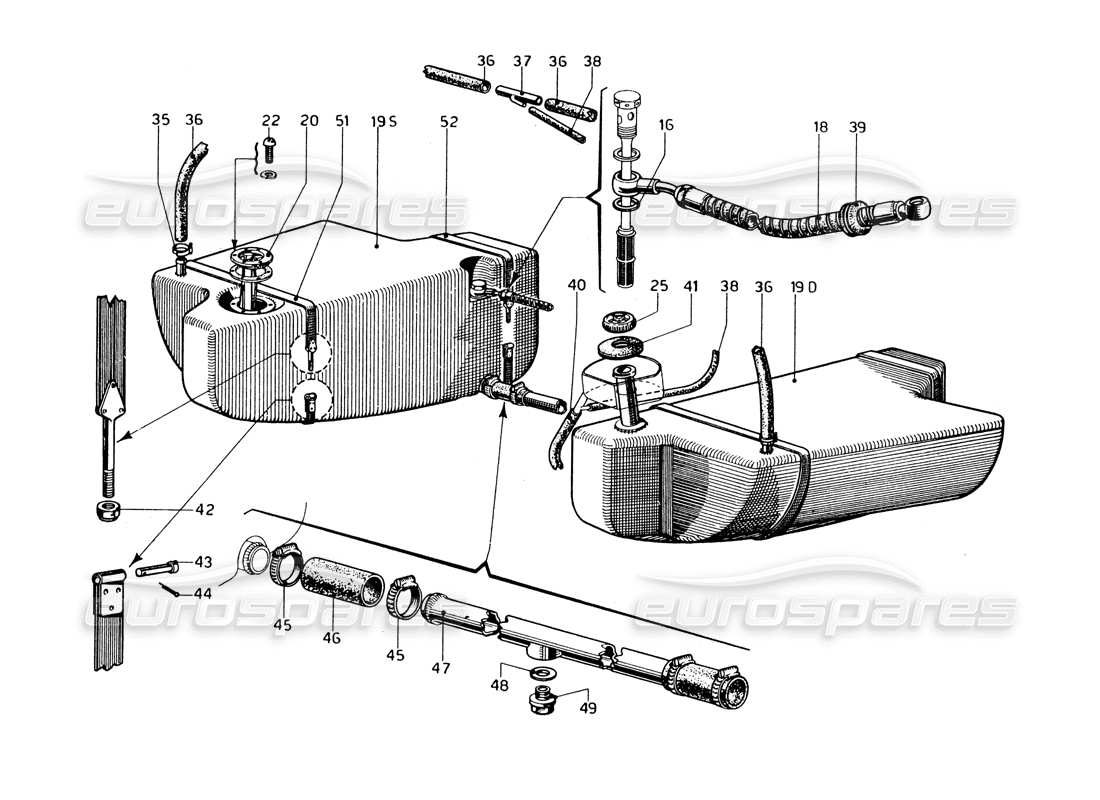 36 37 36 38

35 36 22 20 51 19 S 52 16 18 39

eurospares eurospares

40 25 41 38 36 19 D

42

43

44

45 46 45 47

48

49

eurospares eurospares