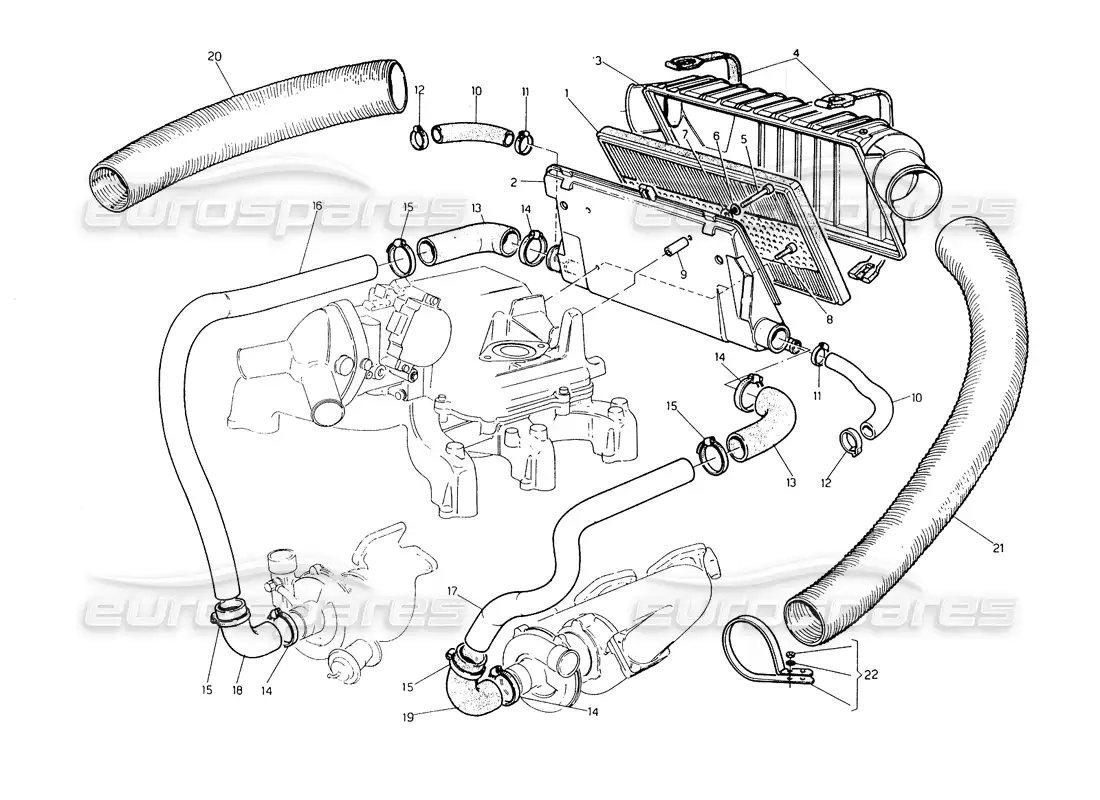 20
12
10
11
3
4
1
7
6
5
2
16
15
13
14
9
8
14
11
10
15
13
12
21
17
15
18
14
15
19
14
22
eurospares
eurospares
eurospares
eurospares