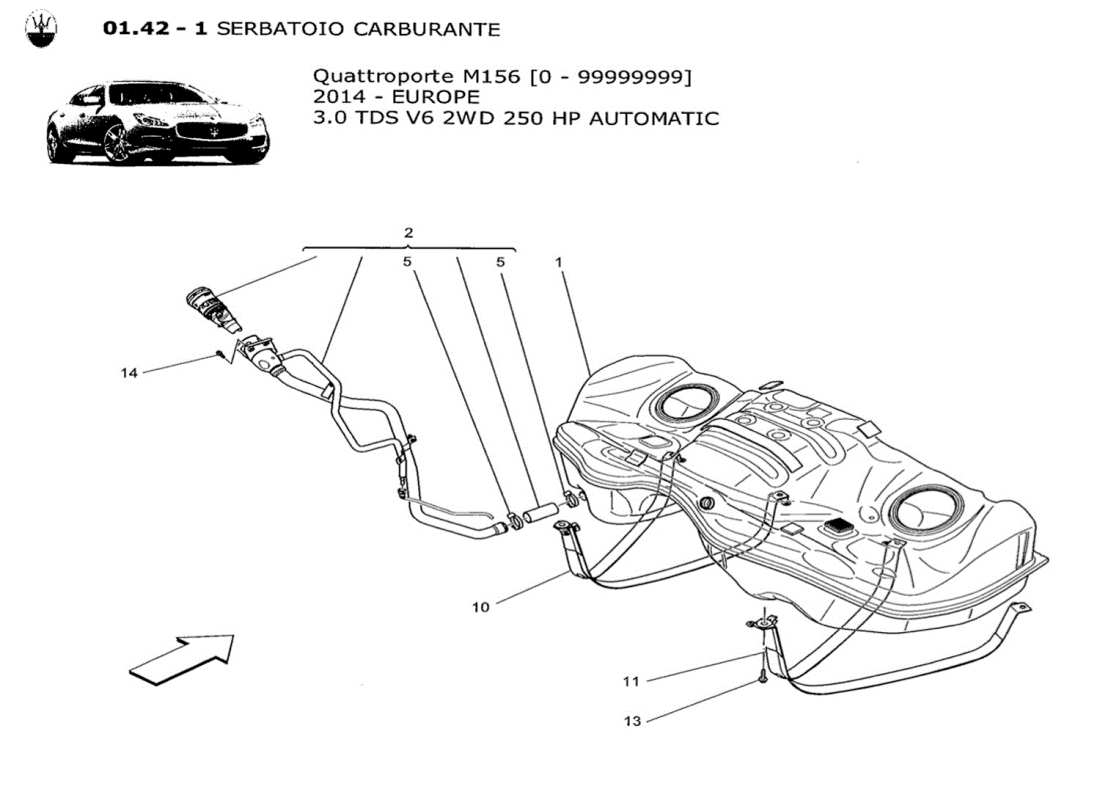 01.42 - 1 SERBATOIO CARBURANTE

Quattroporte M156 [0 - 99999999]
2014 - EUROPE
3.0 TDS V6 2WD 250 HP AUTOMATIC

2
5
5
1
14
10
11
13