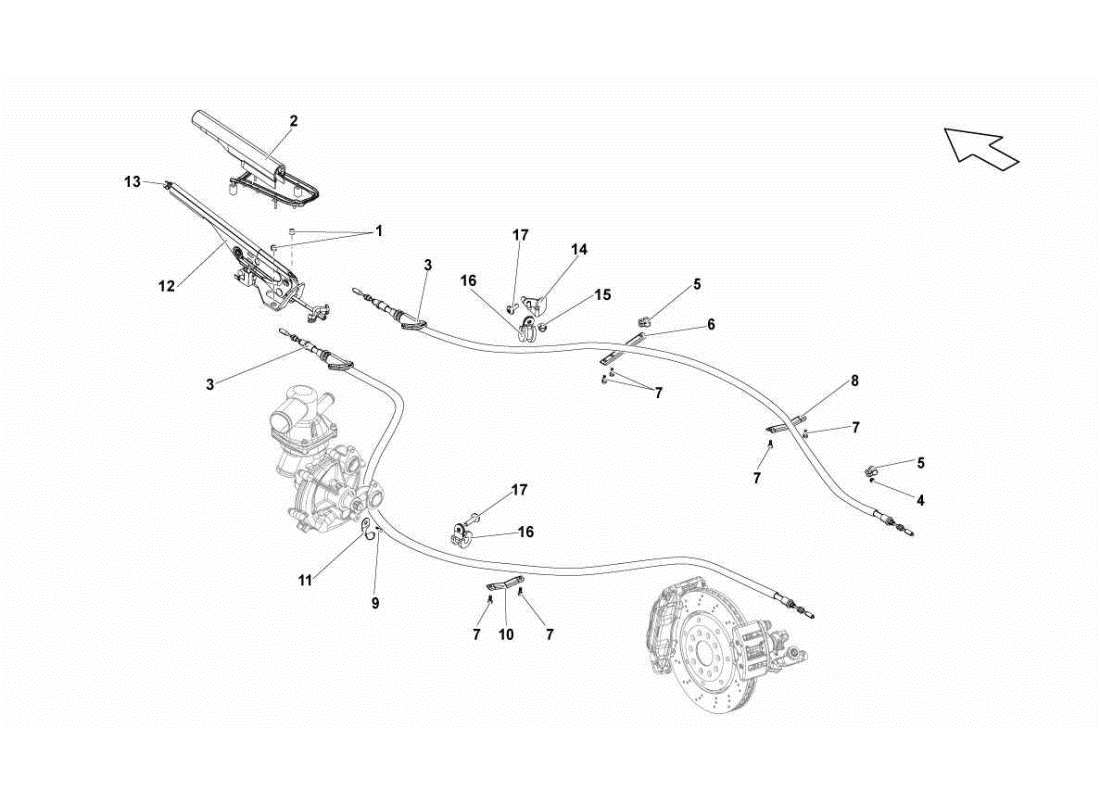 2
13
1
12
17
14
3
16
15
5
6
3
7
8
7
7
5
4
17
16
11
9
7
10
7