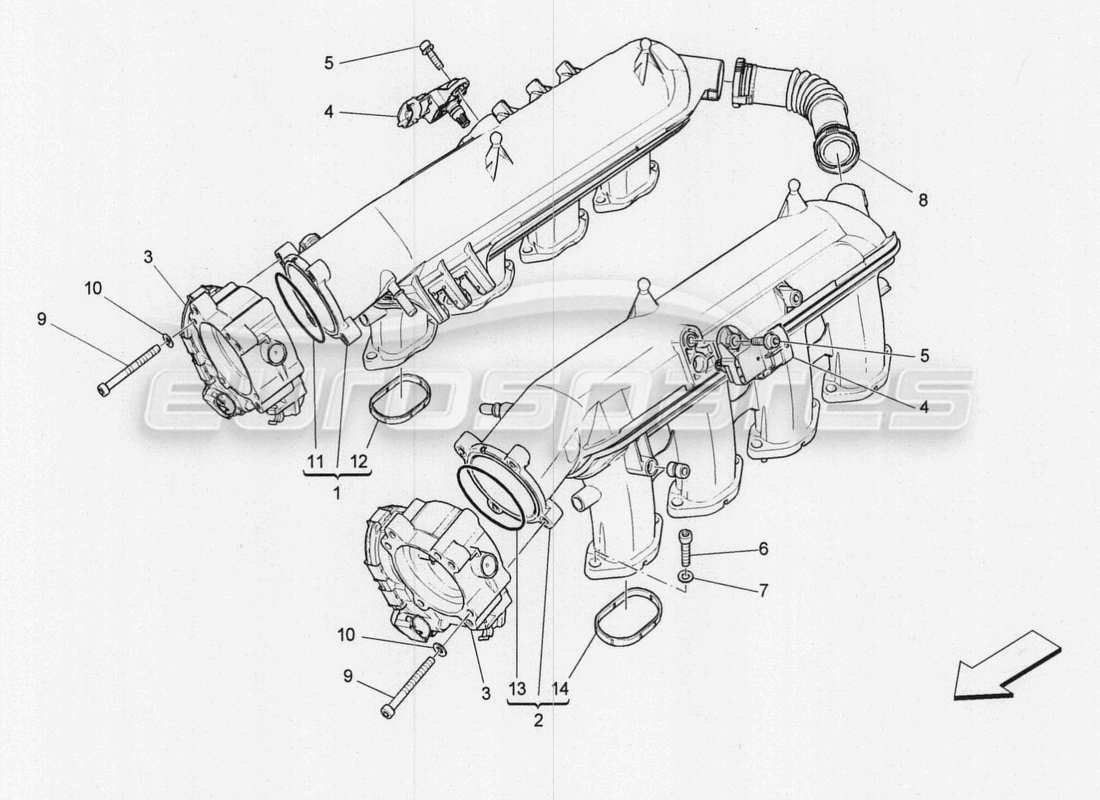 5
4
8
3
10
9
5
4
11
12
1
6
7
10
9
3
13
14
2
eurospares